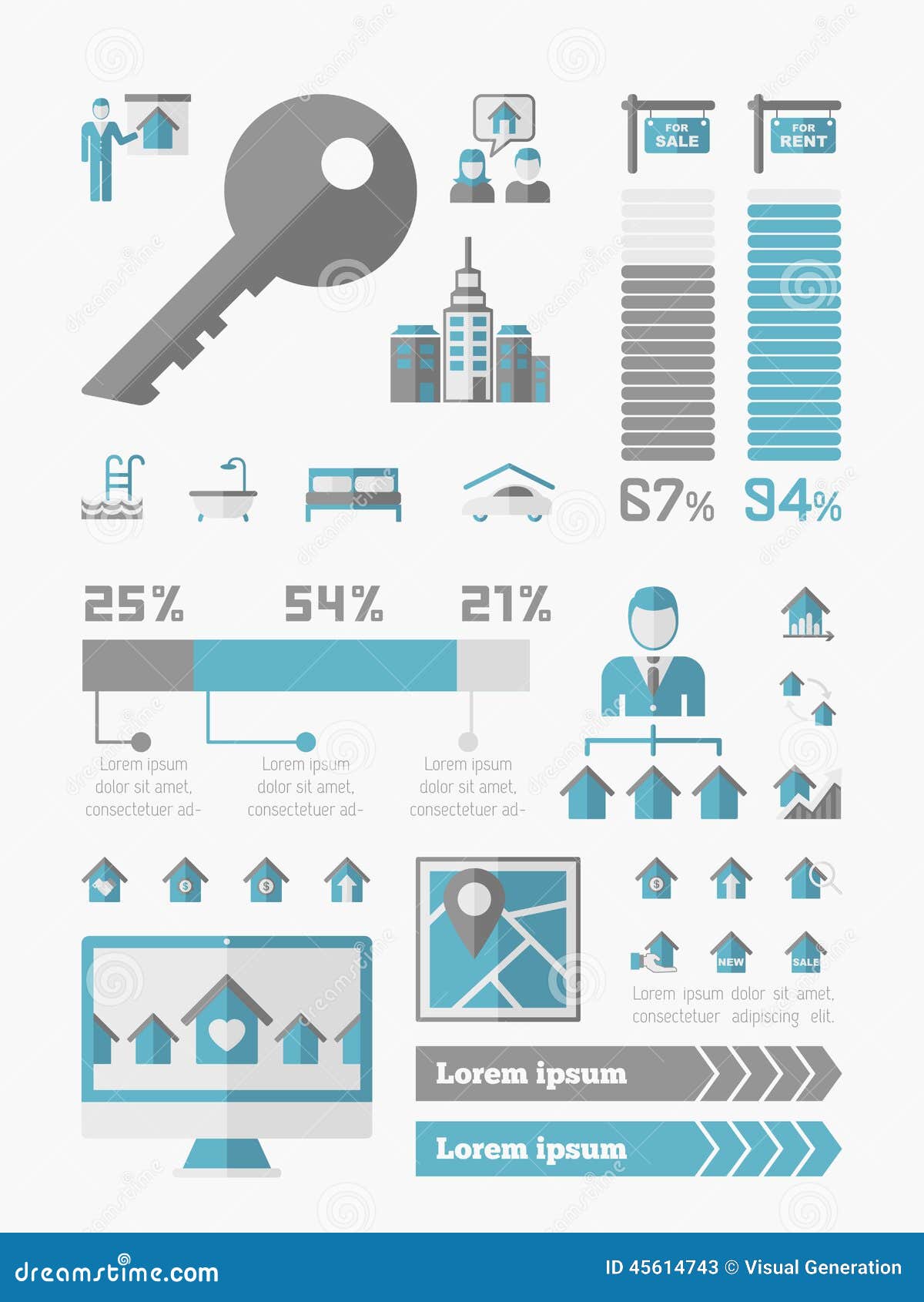 FOR SALE

FOR RENT

67%

94%

25%

54%

21%

Lorem ipsum dolor sit amet, consectetuer ad-

Lorem ipsum dolor sit amet, consectetuer ad-

Lorem ipsum dolor sit amet, consectetuer ad-

$

$

$

NEW

SALE

Lorem ipsum dolor sit amet, consectetuer adipiscing elit.

Lorem ipsum

Lorem ipsum

dreamstime.com

ID 45614743 © Visual Generation