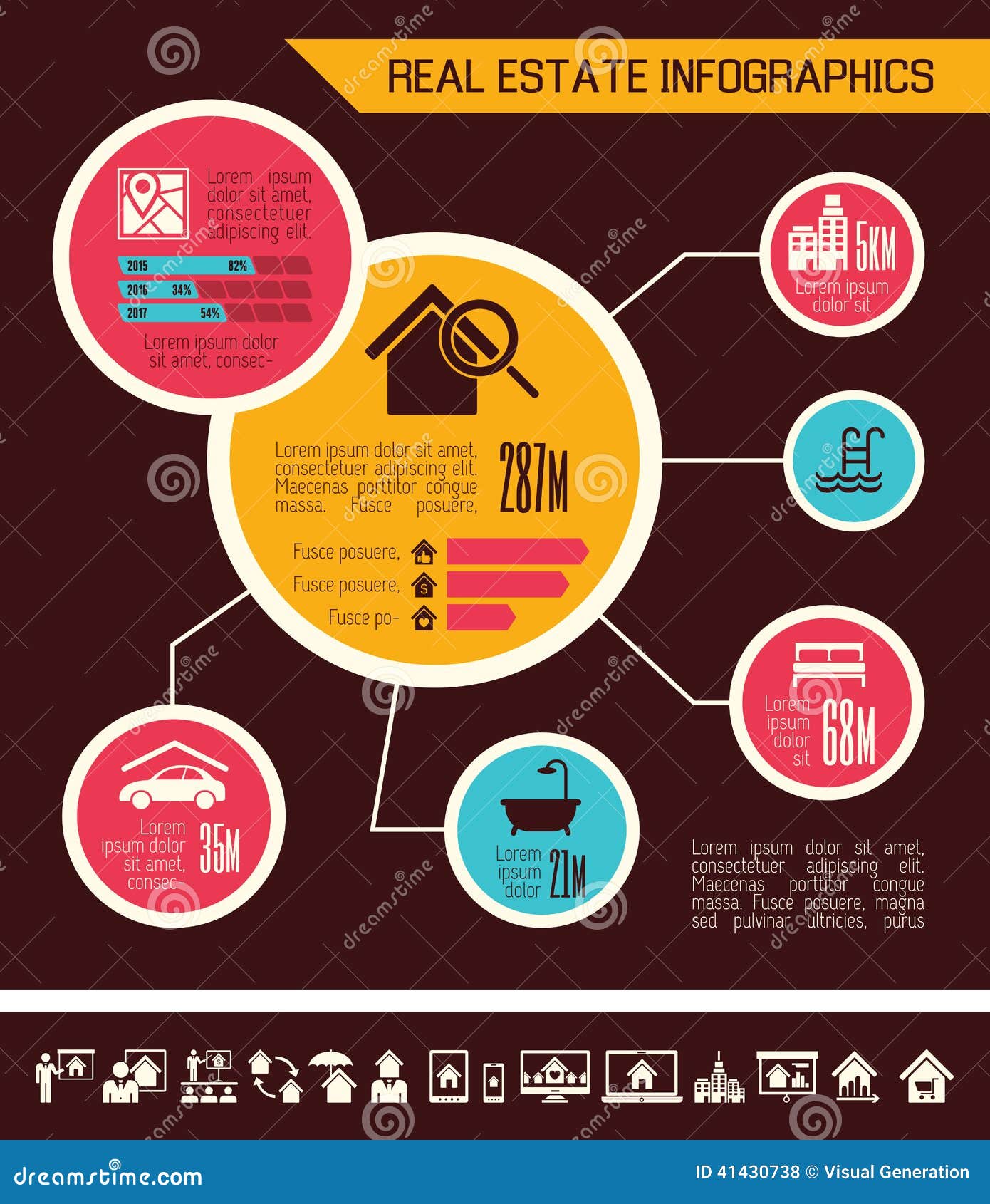 REAL ESTATE INFOGRAPHICS

Lorem ipsum dolor sit amet, consectetuer adipiscing elit.

2015 82%
2016 34%
2017 54%

Lorem ipsum dolor sit amet, consec-

5KM
Lorem ipsum dolor sit

Lorem ipsum dolor sit amet, consectetuer adipiscing elit. Maecenas porttitor congue massa. Fusce posuere,

287M

Fusce posuere,
Fusce posuere,
Fusce po-

Lorem ipsum dolor sit
68M

Lorem ipsum dolor sit amet, consec-
35M

Lorem ipsum dolor
21M

Lorem ipsum dolor sit amet, consectetuer adipiscing elit. Maecenas porttitor congue massa. Fusce posuere, magna sed pulvinar ultricies, purus

dreamstime.com
ID 41430738 © Visual Generation