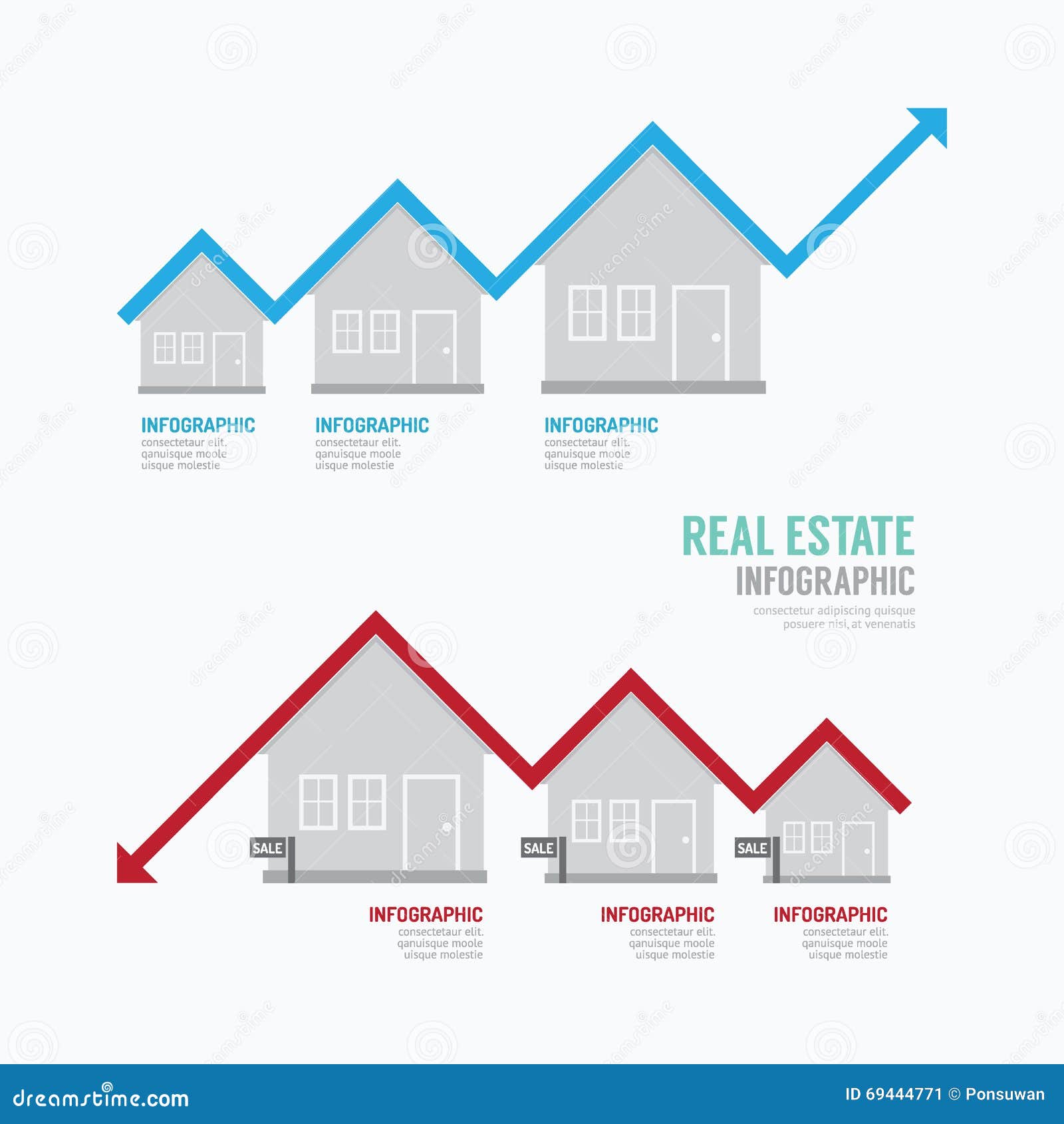 INFOGRAPHIC
consectetaur elit.
qanuisque moole
uisque molestie

INFOGRAPHIC
consectetaur elit.
qanuisque moole
uisque molestie

INFOGRAPHIC
consectetaur elit.
qanuisque moole
uisque molestie

REAL ESTATE
INFOGRAPHIC
consectetur adipiscing quisque
posuere nisi, at venenatis

SALE
SALE
SALE

INFOGRAPHIC
consectetaur elit.
qanuisque moole
uisque molestie

INFOGRAPHIC
consectetaur elit.
qanuisque moole
uisque molestie

INFOGRAPHIC
consectetaur elit.
qanuisque moole
uisque molestie

dreamstime.com
ID 69444771 © Ponsuwan