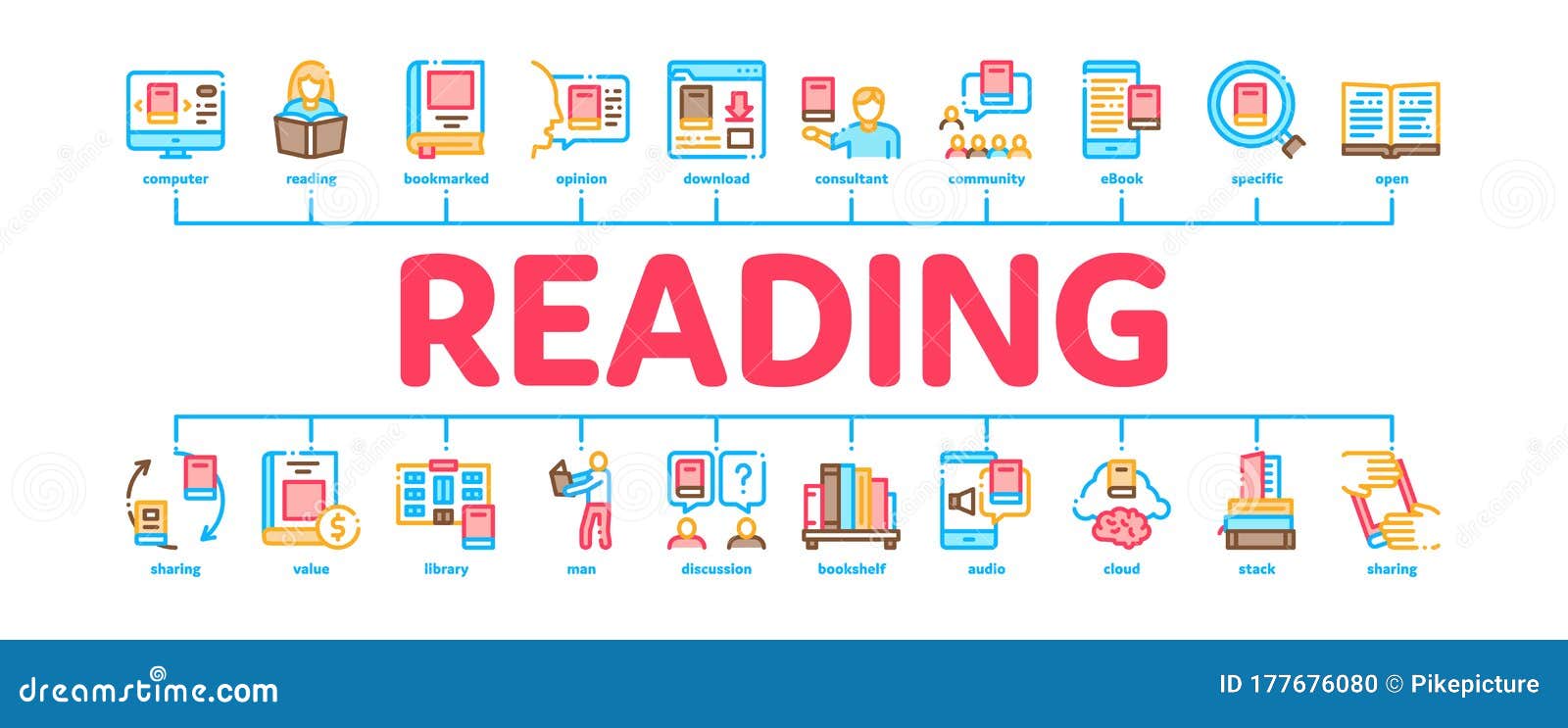 computer reading bookmarked opinion download consultant community eBook specific open

READING

sharing value library man discussion bookshelf audio cloud stack sharing

dreamstime.com

ID 177676080 © Pikepicture