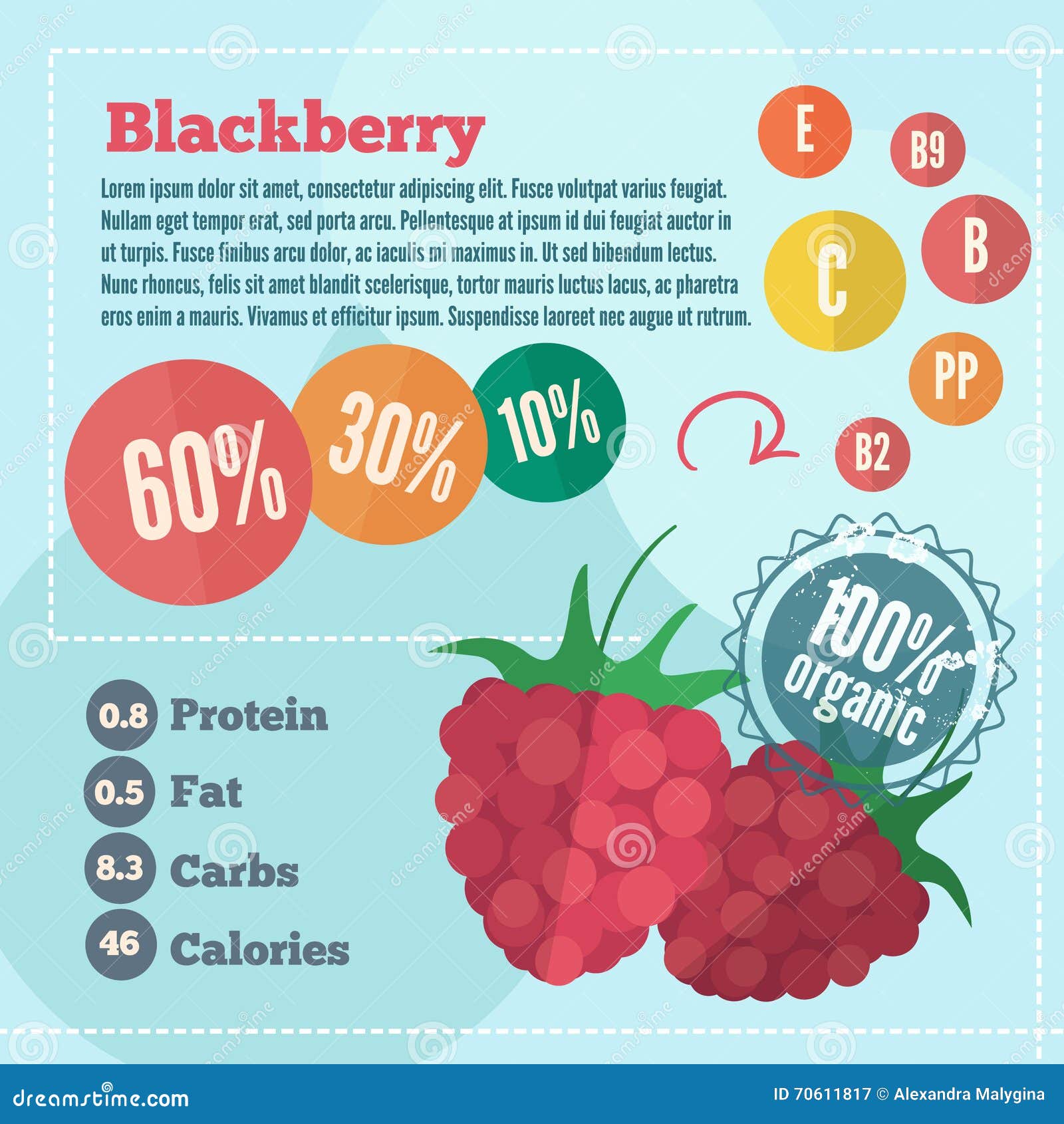 Blackberry

Lorem ipsum dolor sit amet, consectetur adipiscing elit. Fusce volutpat varius feugiat. Nullam eget tempor erat, sed porta arcu. Pellentesque at ipsum id dui feugiat auctor in ut turpis. Fusce finibus arcu dolor, ac iaculis mi maximus in. Ut sed bibendum lectus. Nunc rhoncus, felis sit amet blandit scelerisque, tortor mauris luctus lacus, ac pharetra eros enim a mauris. Vivamus et efficitur ipsum. Suspendisse laoreet nec augue ut rutrum.

E
B9
C
B
PP
B2

60%
30%
10%

100% organic

0.8 Protein
0.5 Fat
8.3 Carbs
46 Calories

dreamstime.com
ID 70611817 © Alexandra Malygina