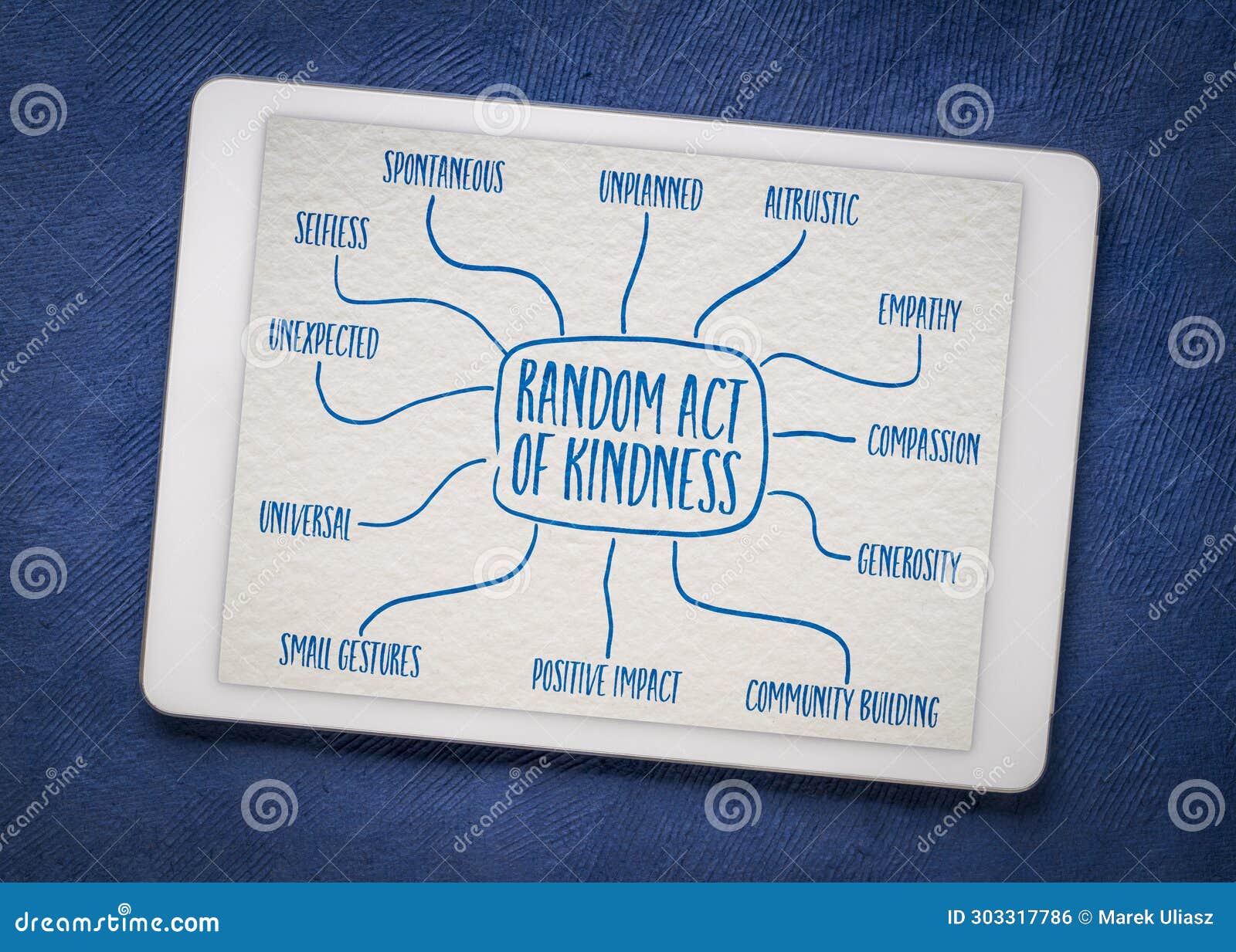 RANDOM ACT OF KINDNESS

SPONTANEOUS

UNPLANNED

ALTRUISTIC

SELFLESS

EMPATHY

UNEXPECTED

COMPASSION

UNIVERSAL

GENEROSITY

SMALL GESTURES

POSITIVE IMPACT

COMMUNITY BUILDING

dreamstime

dreamstime.com

ID 303317786 © Marek Uliasz