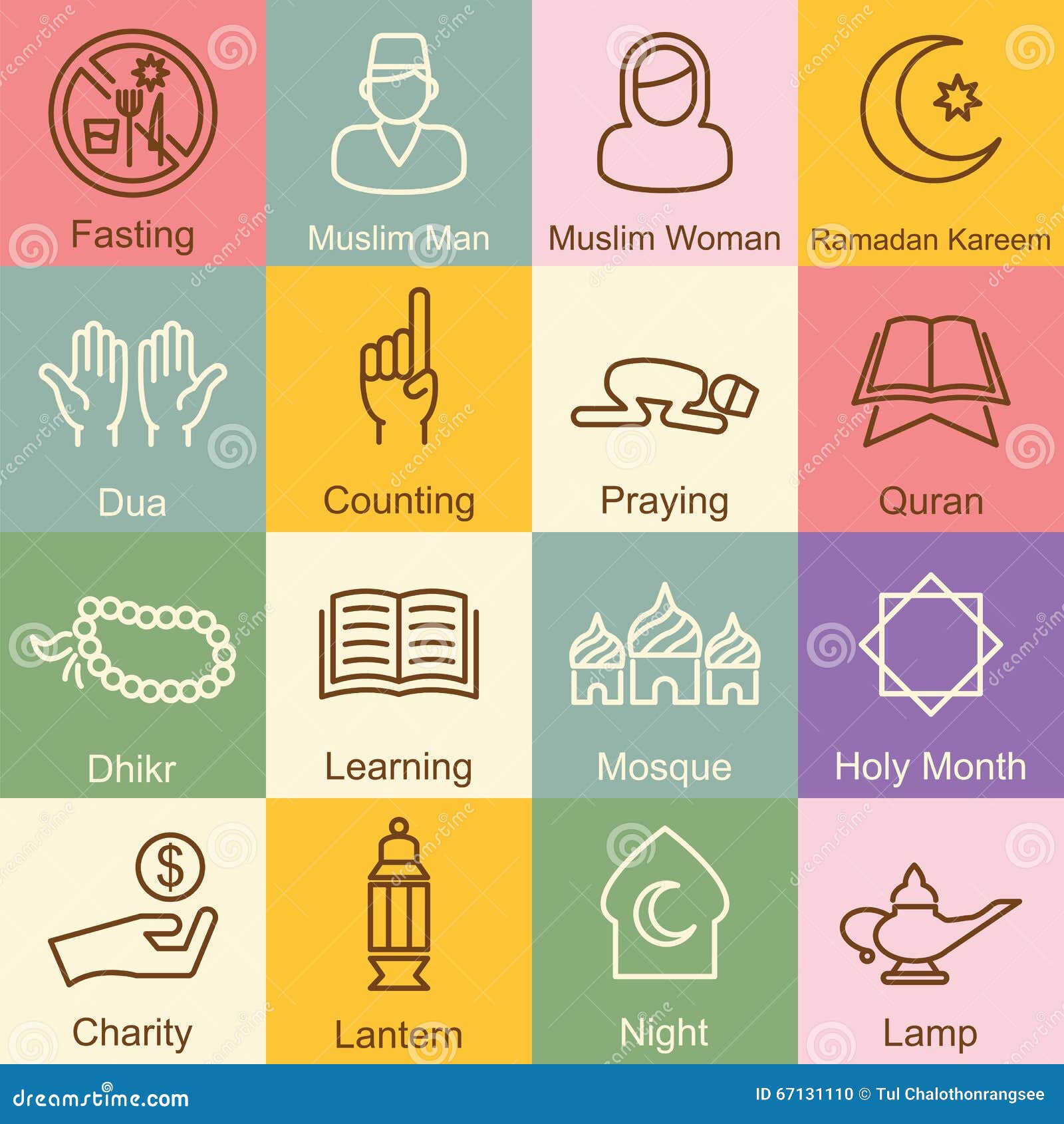 Fasting

Muslim Man

Muslim Woman

Ramadan Kareem

Dua

Counting

Praying

Quran

Dhikr

Learning

Mosque

Holy Month

$

Charity

Lantern

Night

Lamp

dreamstime.com

ID 67131110 © Tul Chalothonrangsee