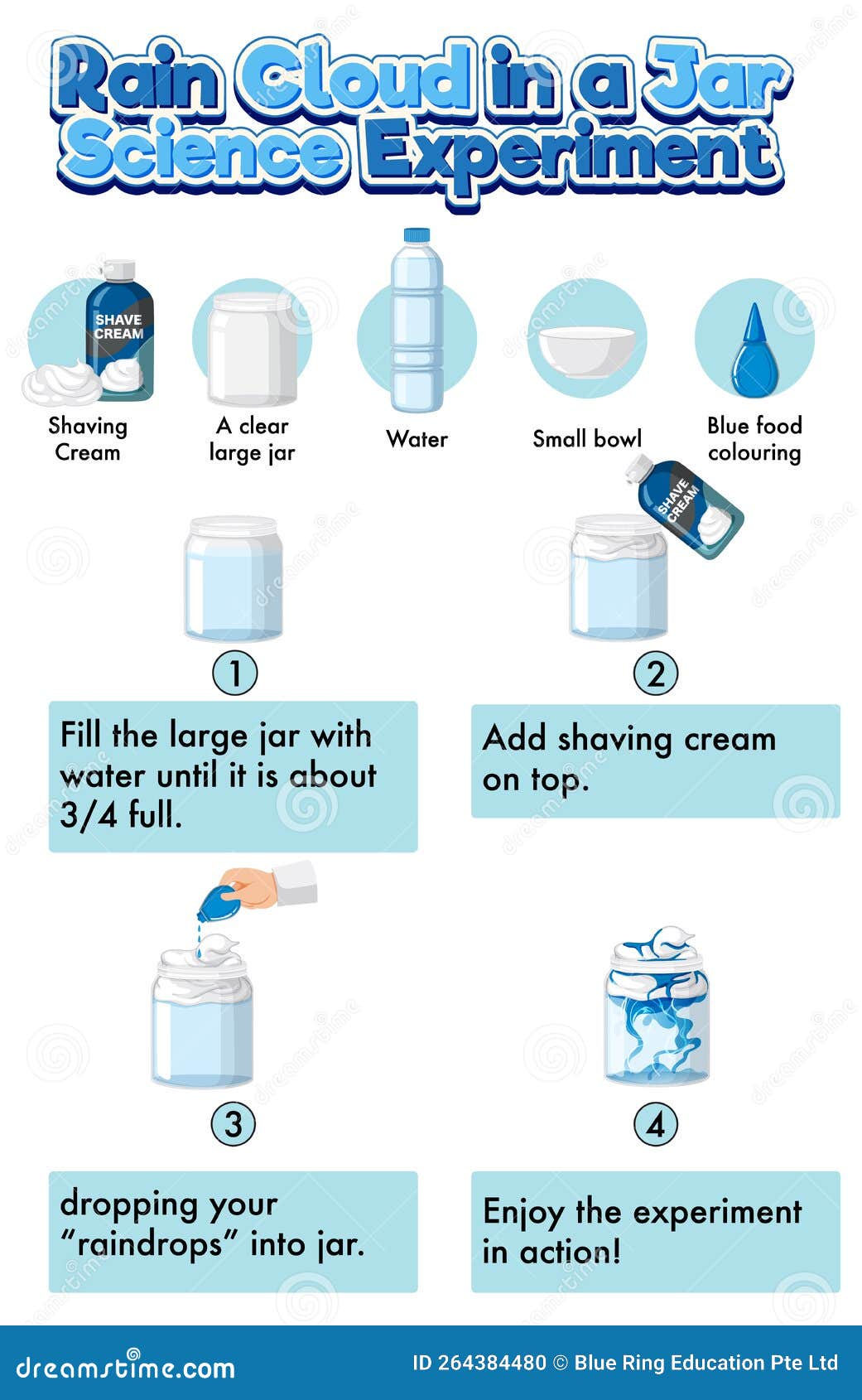 Rain Cloud in a Jar Science Experiment

SHAVE CREAM

Shaving Cream

A clear large jar

Water

Small bowl

Blue food colouring

SHAVE CREAM

1

Fill the large jar with water until it is about 3/4 full.

2

Add shaving cream on top.

3

dropping your "raindrops" into jar.

4

Enjoy the experiment in action!

dreamstime.com

ID 264384480 © Blue Ring Education Pte Ltd