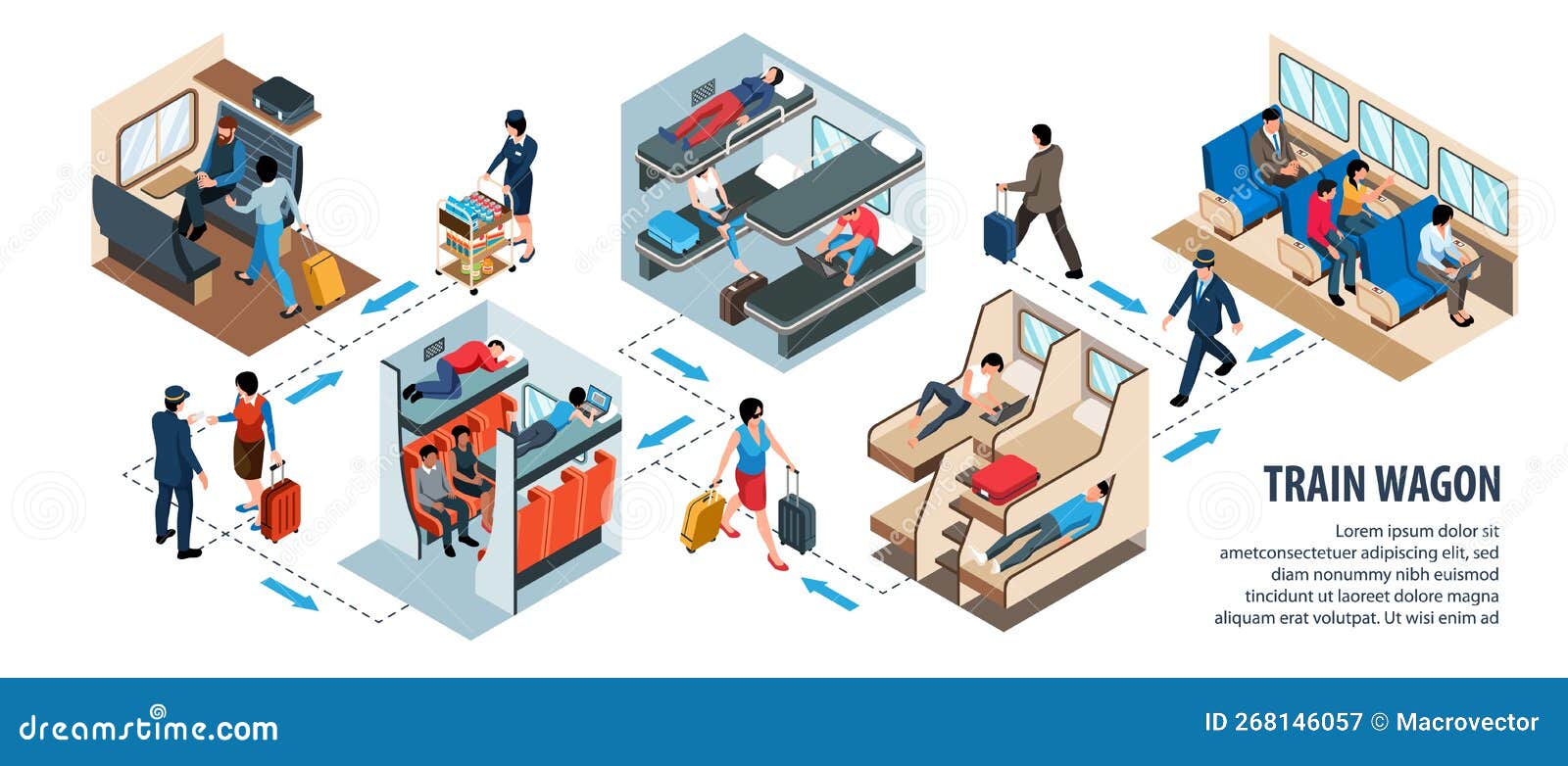 TRAIN WAGON

Lorem ipsum dolor sit ametconsectetuer adipiscing elit, sed diam nonummy nibh euismod tincidunt ut laoreet dolore magna aliquam erat volutpat. Ut wisi enim ad

dreamstime.com

ID 268146057 © Macrovector