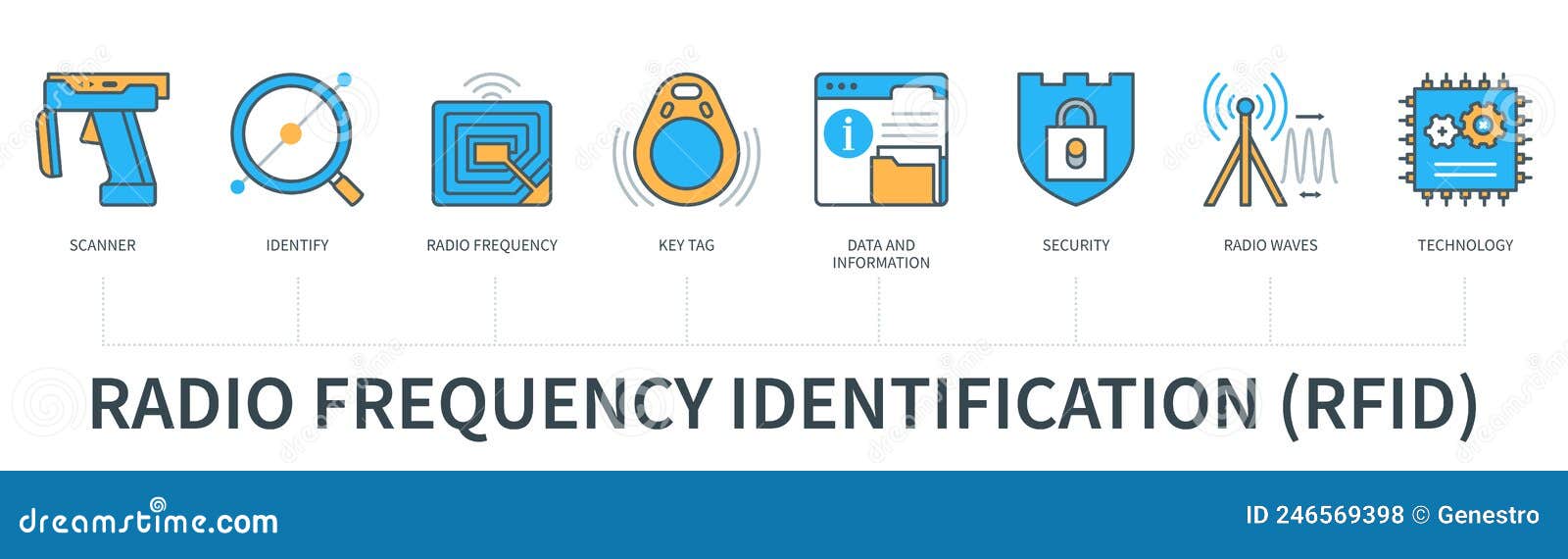 SCANNER

IDENTIFY

RADIO FREQUENCY

KEY TAG

DATA AND INFORMATION

SECURITY

RADIO WAVES

TECHNOLOGY

RADIO FREQUENCY IDENTIFICATION (RFID)

dreamstime.com

ID 246569398 © Genestro