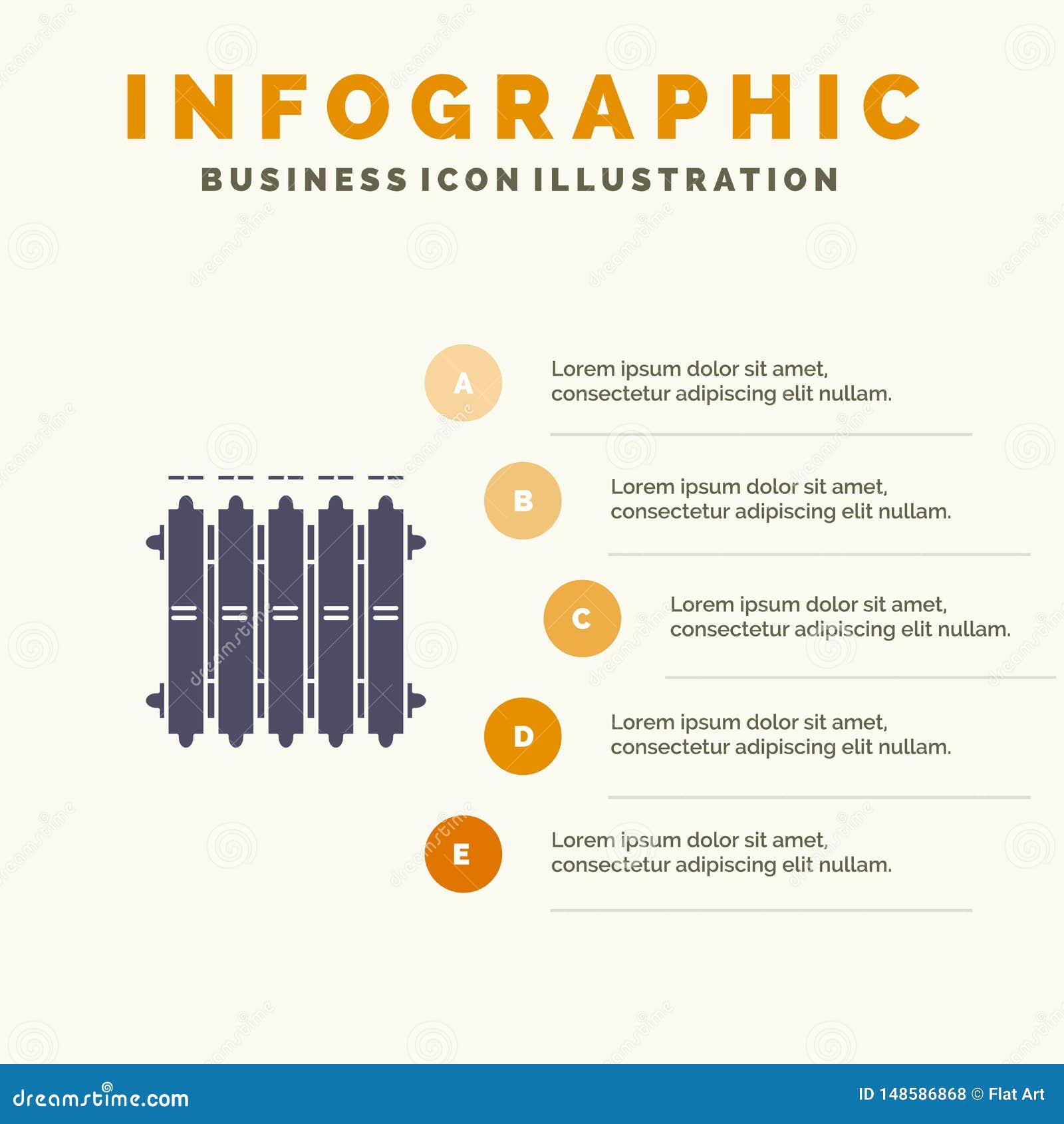 INFOGRAPHIC
BUSINESS ICON ILLUSTRATION

A
Lorem ipsum dolor sit amet, consectetur adipiscing elit nullam.

B
Lorem ipsum dolor sit amet, consectetur adipiscing elit nullam.

C
Lorem ipsum dolor sit amet, consectetur adipiscing elit nullam.

D
Lorem ipsum dolor sit amet, consectetur adipiscing elit nullam.

E
Lorem ipsum dolor sit amet, consectetur adipiscing elit nullam.

dreamstime.com
ID 148586868 © Flat Art