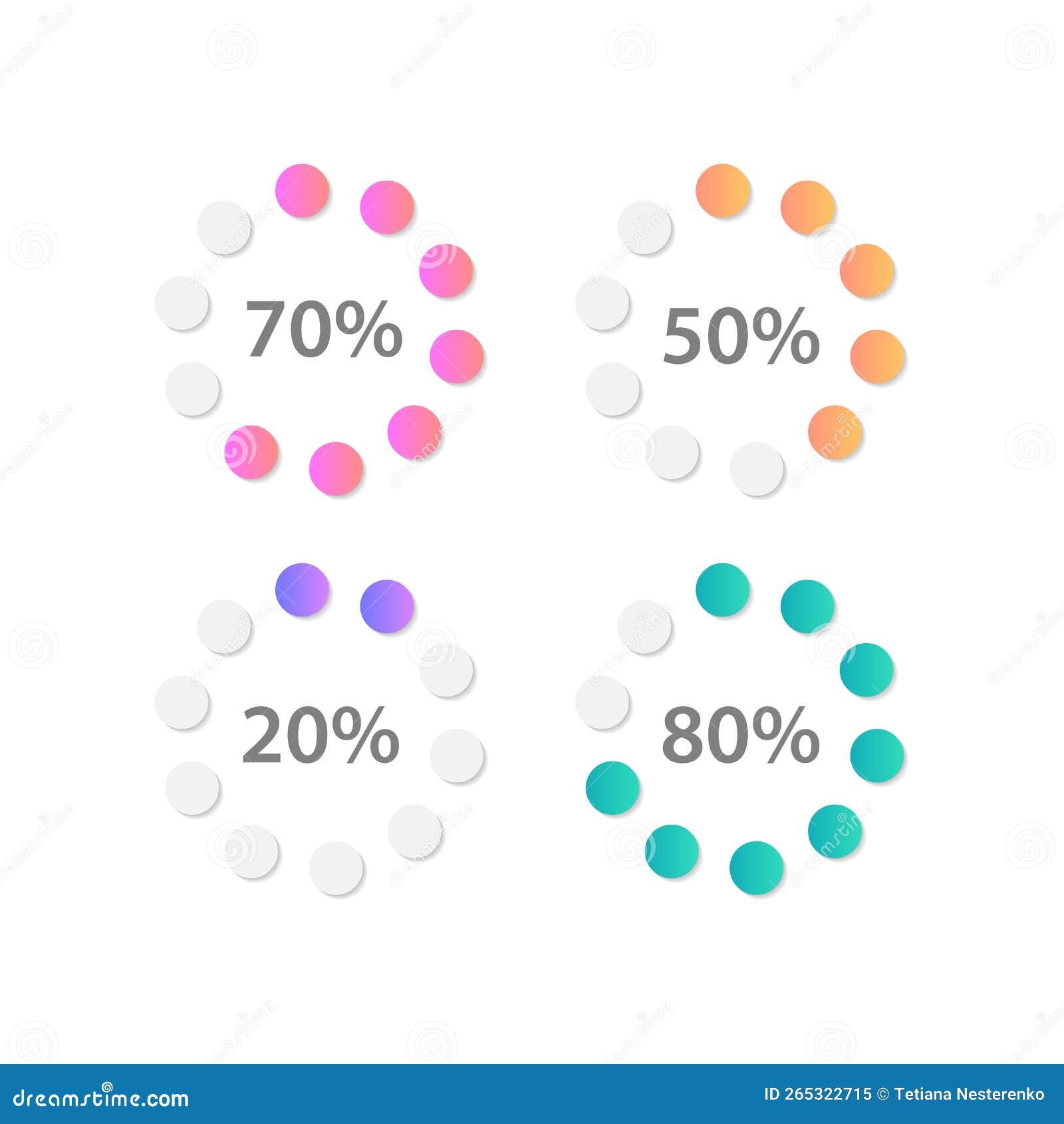 70%

50%

20%

80%

dreamstime.com

ID 265322715 © Tetiana Nesterenko