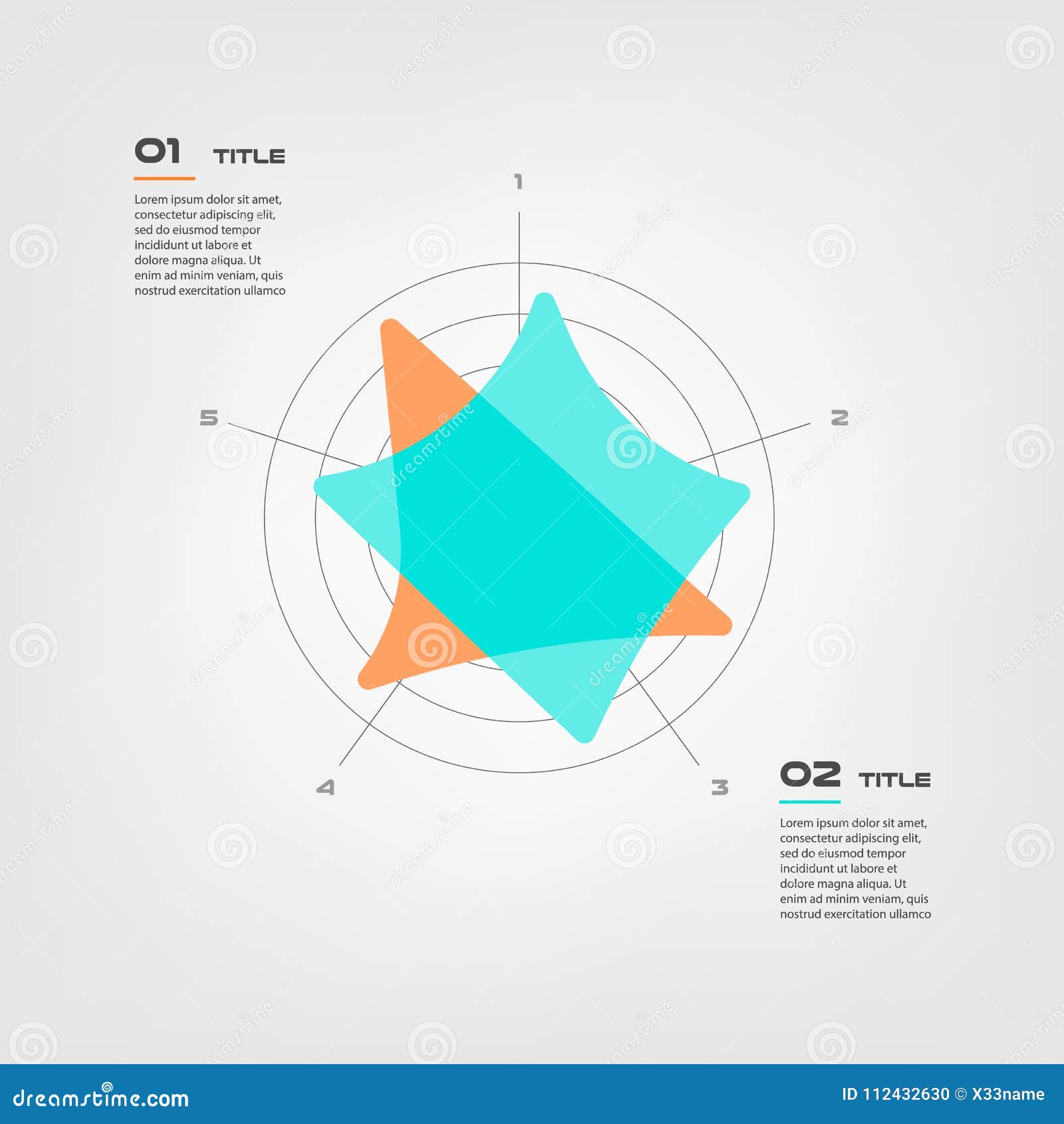 01 TITLE

Lorem ipsum dolor sit amet, consectetur adipiscing elit, sed do eiusmod tempor incididunt ut labore et dolore magna aliqua. Ut enim ad minim veniam, quis nostrud exercitation ullamco

1

2

3

4

5

02 TITLE

Lorem ipsum dolor sit amet, consectetur adipiscing elit, sed do eiusmod tempor incididunt ut labore et dolore magna aliqua. Ut enim ad minim veniam, quis nostrud exercitation ullamco

dreamstime.com

ID 112432630 © X33name