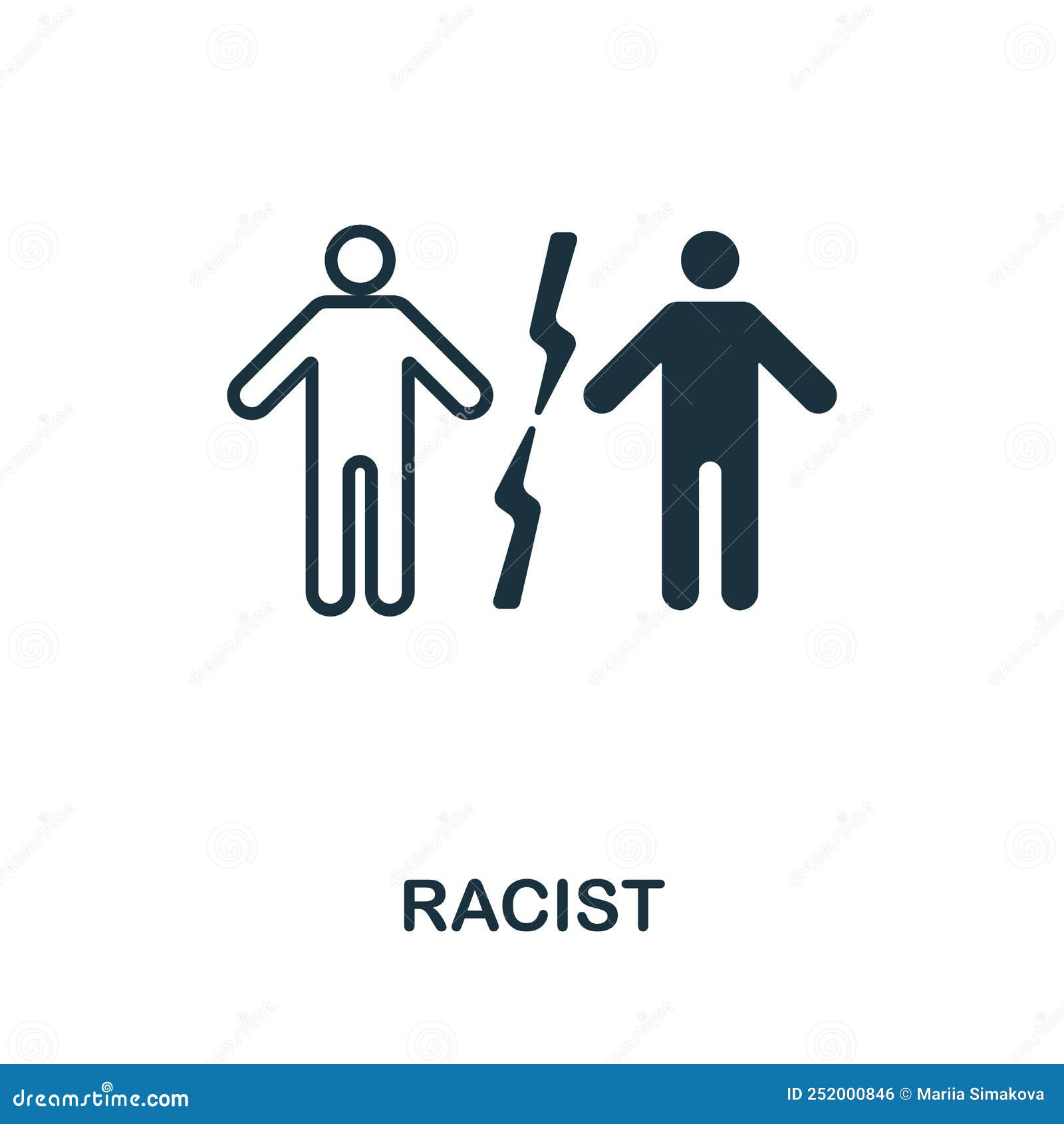 RACIST

dreamstime.com

ID 252000846 © Mariia Simakova