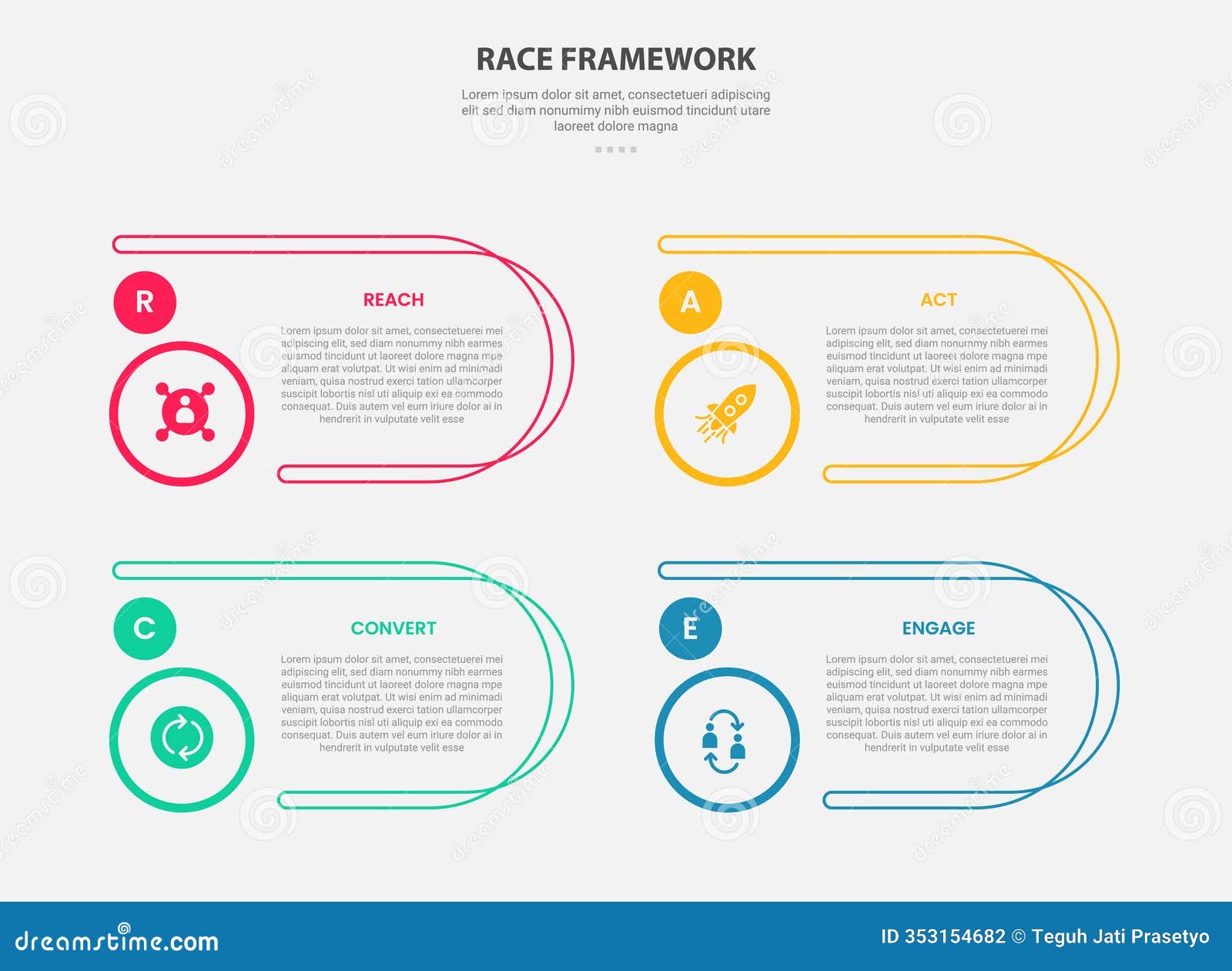 RACE FRAMEWORK

Lorem ipsum dolor sit amet, consectetueri adipiscing elit sed diam nonumimy nibh euismod tincidunt utare laoreet dolore magna

R

REACH

Lorem ipsum dolor sit amet, consectetuerei mei adipiscing elit, sed diam nonummy nibh earmes euismod tincidunt ut laoreet dolore magna mpe aliquam erat volutpat. Ut wisi enim ad minimadi veniam, quisa nostrud exerci tation ullamcorper suscipit lobortis nisl uti aliquip exi ea commodo consequat. Duis autem vel eum iriure dolor ai in hendrerit in vulputate velit esse

A

ACT

Lorem ipsum dolor sit amet, consectetuerei mei adipiscing elit, sed diam nonummy nibh earmes euismod tincidunt ut laoreet dolore magna mpe aliquam erat volutpat. Ut wisi enim ad minimadi veniam, quisa nostrud exerci tation ullamcorper suscipit lobortis nisl uti aliquip exi ea commodo consequat. Duis autem vel eum iriure dolor ai in hendrerit in vulputate velit esse

C

CONVERT

Lorem ipsum dolor sit amet, consectetuerei mei adipiscing elit, sed diam nonummy nibh earmes euismod tincidunt ut laoreet dolore magna mpe aliquam erat volutpat. Ut wisi enim ad minimadi veniam, quisa nostrud exerci tation ullamcorper suscipit lobortis nisl uti aliquip exi ea commodo consequat. Duis autem vel eum iriure dolor ai in hendrerit in vulputate velit esse

E

ENGAGE

Lorem ipsum dolor sit amet, consectetuerei mei adipiscing elit, sed diam nonummy nibh earmes euismod tincidunt ut laoreet dolore magna mpe aliquam erat volutpat. Ut wisi enim ad minimadi veniam, quisa nostrud exerci tation ullamcorper suscipit lobortis nisl uti aliquip exi ea commodo consequat. Duis autem vel eum iriure dolor ai in hendrerit in vulputate velit esse

dreamstime.com

ID 353154682 © Teguh Jati Prasetyo