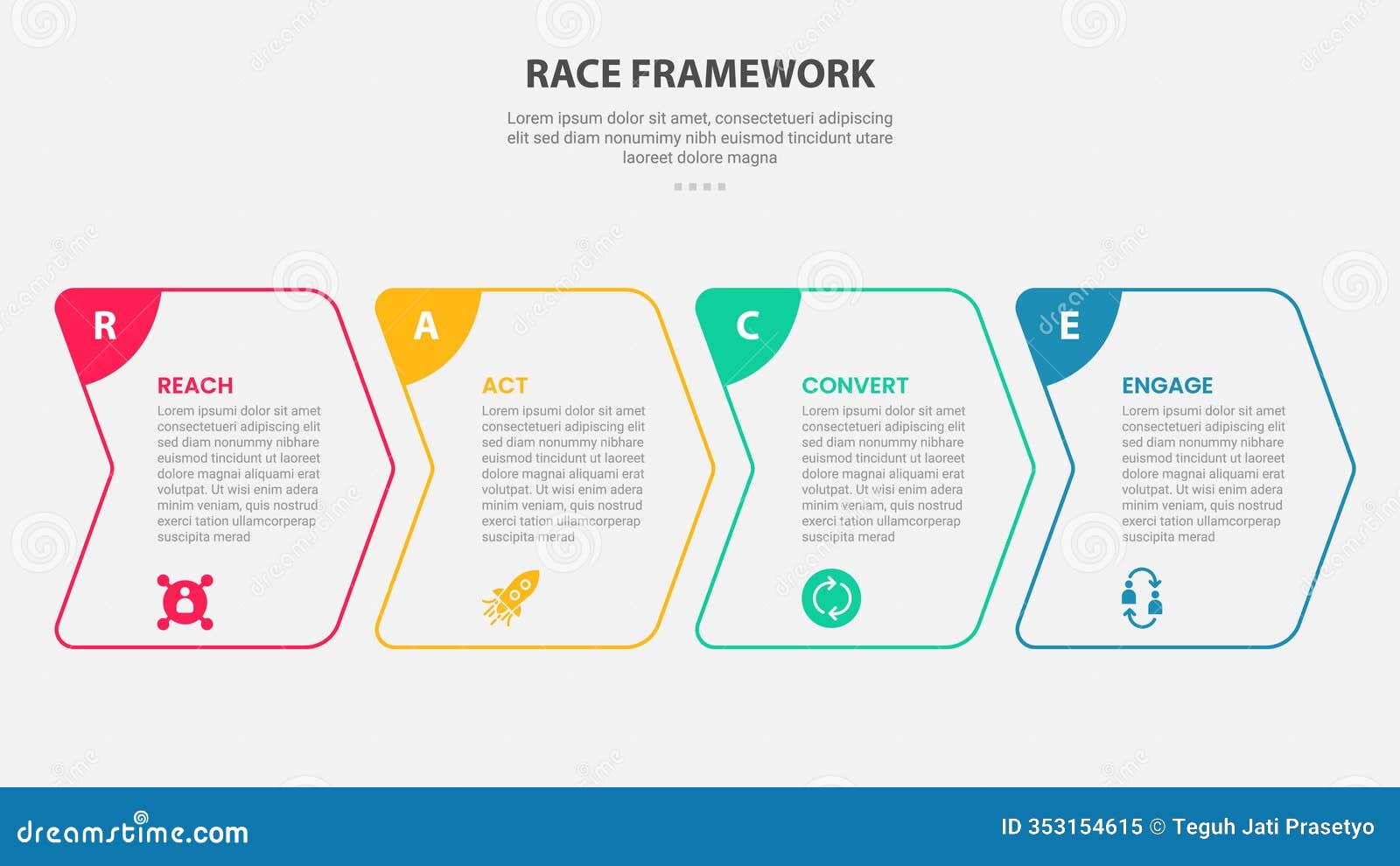 RACE FRAMEWORK

Lorem ipsum dolor sit amet, consectetueri adipiscing elit sed diam nonumimy nibh euismod tincidunt utare laoreet dolore magna

R

REACH

Lorem ipsumi dolor sit amet consectetueri adipiscing elit sed diam nonummy nibhare euismod tincidunt ut laoreet dolore magnai aliquami erat volutpat. Ut wisi enim adera minim veniam, quis nostrud exerci tation ullamcorperap suscipita merad

A

ACT

Lorem ipsumi dolor sit amet consectetueri adipiscing elit sed diam nonummy nibhare euismod tincidunt ut laoreet dolore magnai aliquami erat volutpat. Ut wisi enim adera minim veniam, quis nostrud exerci tation ullamcorperap suscipita merad

C

CONVERT

Lorem ipsumi dolor sit amet consectetueri adipiscing elit sed diam nonummy nibhare euismod tincidunt ut laoreet dolore magnai aliquami erat volutpat. Ut wisi enim adera minim veniam, quis nostrud exerci tation ullamcorperap suscipita merad

E

ENGAGE

Lorem ipsumi dolor sit amet consectetueri adipiscing elit sed diam nonummy nibhare euismod tincidunt ut laoreet dolore magnai aliquami erat volutpat. Ut wisi enim adera minim veniam, quis nostrud exerci tation ullamcorperap suscipita merad

dreamstime.com

ID 353154615 © Teguh Jati Prasetyo