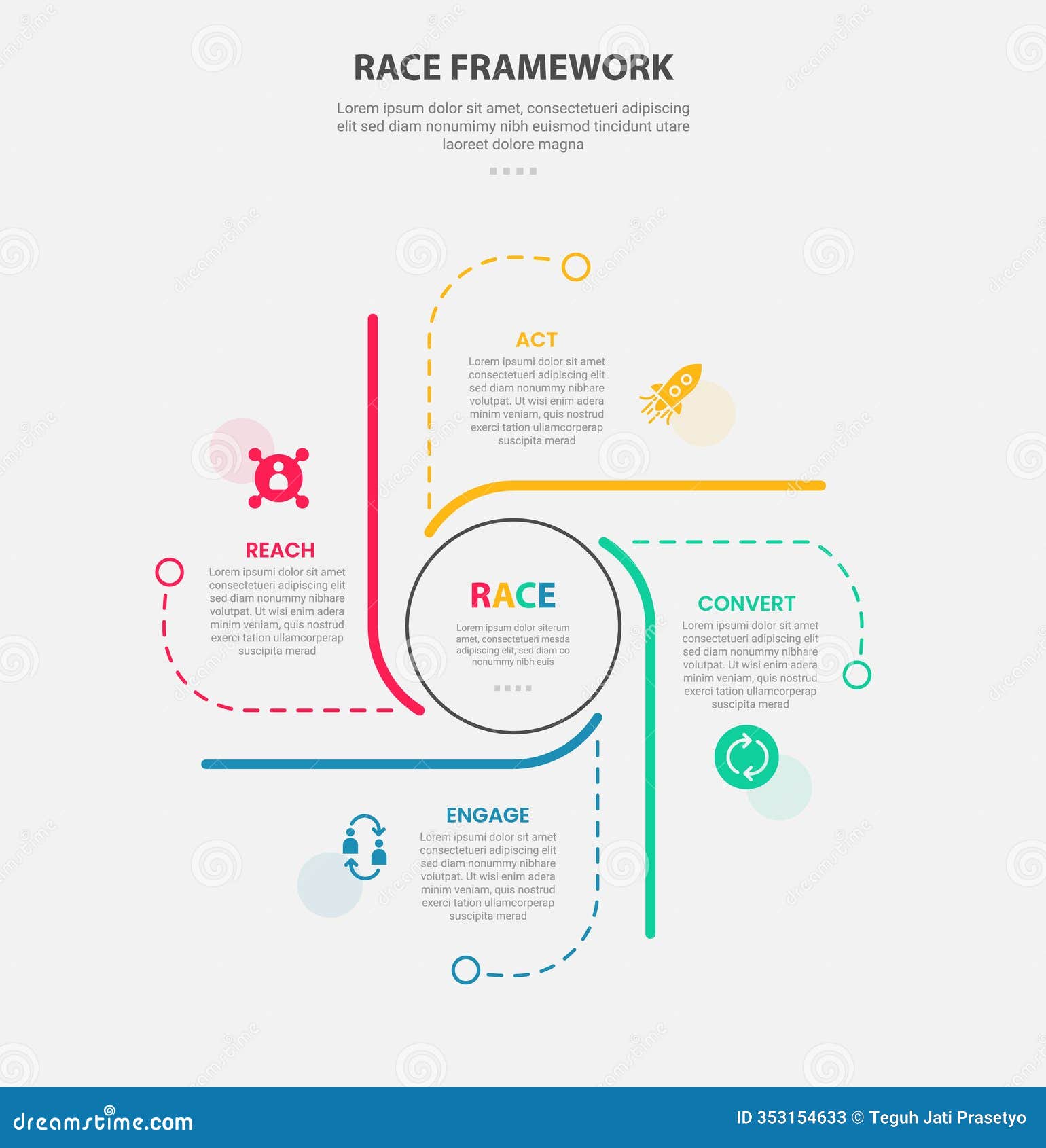 RACE FRAMEWORK

Lorem ipsum dolor sit amet, consectetueri adipiscing elit sed diam nonumimy nibh euismod tincidunt utare laoreet dolore magna

ACT

Lorem ipsumi dolor sit amet consectetueri adipiscing elit sed diam nonummy nibhare volutpat. Ut wisi enim adera minim veniam, quis nostrud exerci tation ullamcorperap suscipita merad

REACH

Lorem ipsumi dolor sit amet consectetueri adipiscing elit sed diam nonummy nibhare volutpat. Ut wisi enim adera minim veniam, quis nostrud exerci tation ullamcorperap suscipita merad

RACE

Lorem ipsum dolor siterum amet, consectetueri mesda adipiscing elit, sed diam co nonummy nibh euis

CONVERT

Lorem ipsumi dolor sit amet consectetueri adipiscing elit sed diam nonummy nibhare volutpat. Ut wisi enim adera minim veniam, quis nostrud exerci tation ullamcorperap suscipita merad

ENGAGE

Lorem ipsumi dolor sit amet consectetueri adipiscing elit sed diam nonummy nibhare volutpat. Ut wisi enim adera minim veniam, quis nostrud exerci tation ullamcorperap suscipita merad

dreamstime.com

ID 353154633 © Teguh Jati Prasetyo