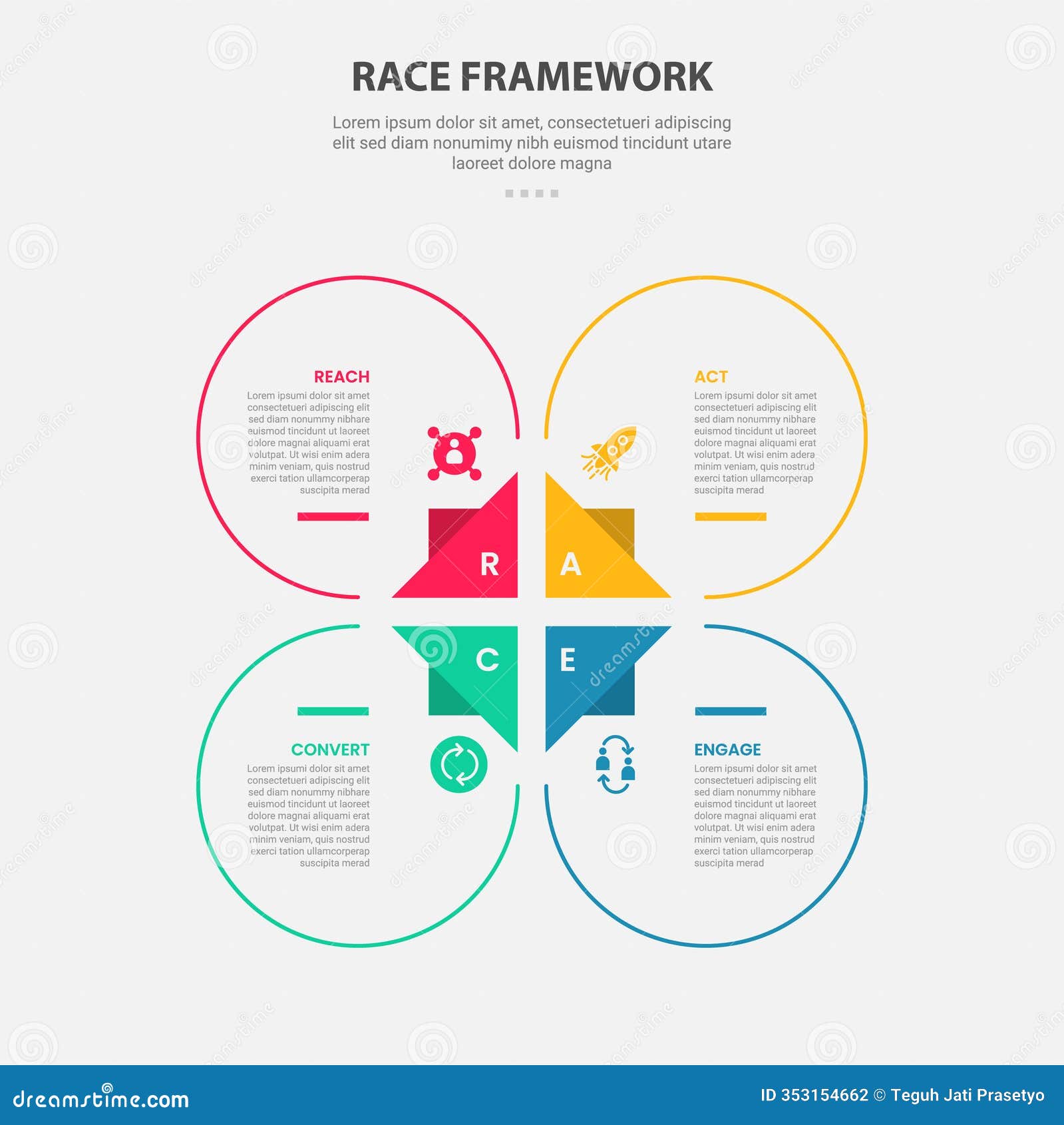 RACE FRAMEWORK

Lorem ipsum dolor sit amet, consectetueri adipiscing elit sed diam nonumimy nibh euismod tincidunt utare laoreet dolore magna

REACH

Lorem ipsumi dolor sit amet consectetueri adipiscing elit sed diam nonummy nibhare euismod tincidunt ut laoreet dolore magnai aliquami erat volutpat. Ut wisi enim adera minim veniam, quis nostrud exerci tation ullamcorperap suscipita merad

ACT

Lorem ipsumi dolor sit amet consectetueri adipiscing elit sed diam nonummy nibhare euismod tincidunt ut laoreet dolore magnai aliquami erat volutpat. Ut wisi enim adera minim veniam, quis nostrud exerci tation ullamcorperap suscipita merad

R

A

C

E

CONVERT

Lorem ipsumi dolor sit amet consectetueri adipiscing elit sed diam nonummy nibhare euismod tincidunt ut laoreet dolore magnai aliquami erat volutpat. Ut wisi enim adera minim veniam, quis nostrud exerci tation ullamcorperap suscipita merad

ENGAGE

Lorem ipsumi dolor sit amet consectetueri adipiscing elit sed diam nonummy nibhare euismod tincidunt ut laoreet dolore magnai aliquami erat volutpat. Ut wisi enim adera minim veniam, quis nostrud exerci tation ullamcorperap suscipita merad

dreamstime.com

ID 353154662 © Teguh Jati Prasetyo