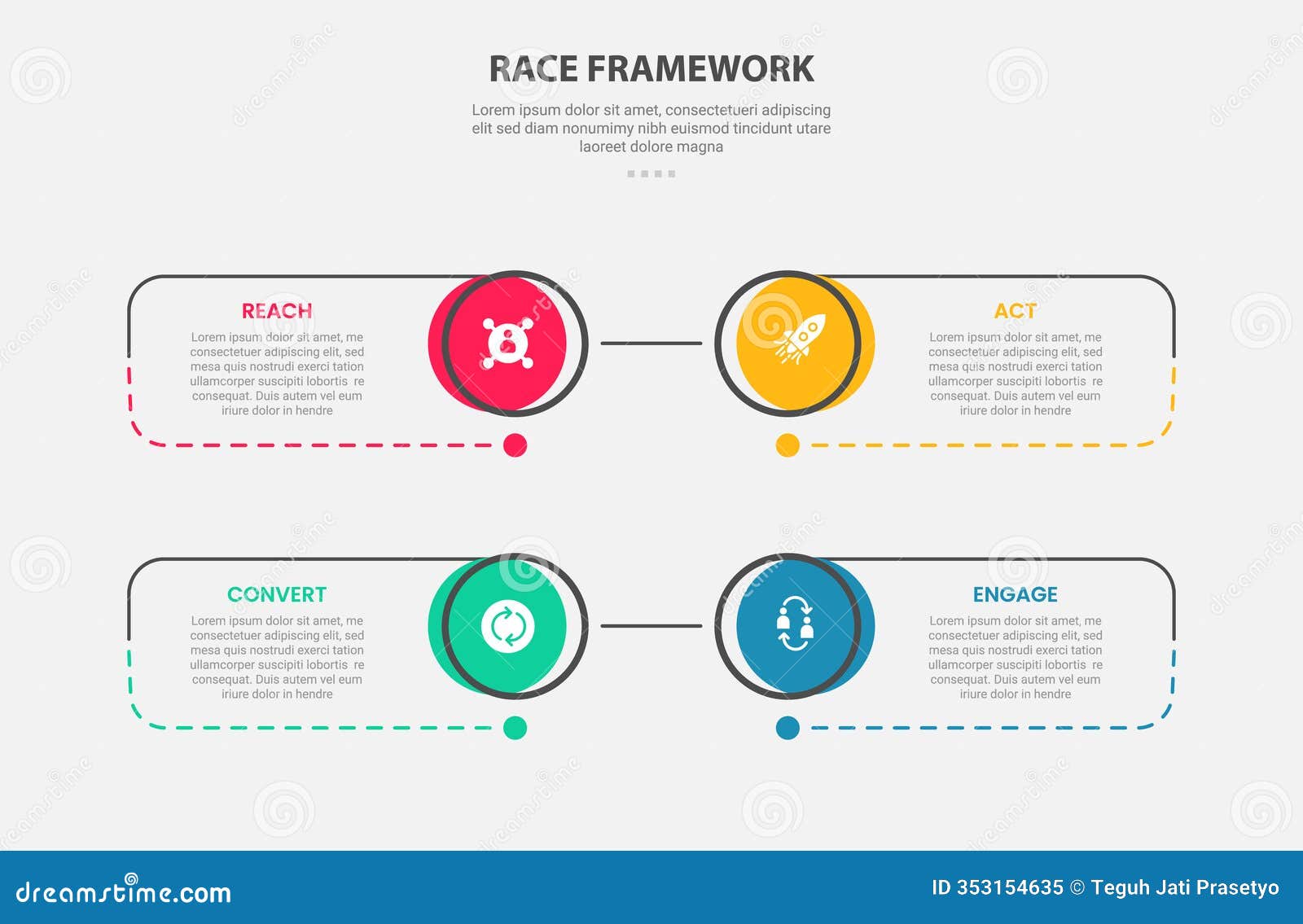 RACE FRAMEWORK

Lorem ipsum dolor sit amet, consectetueri adipiscing elit sed diam nonumimy nibh euismod tincidunt utare laoreet dolore magna

REACH

Lorem ipsum dolor sit amet, me consectetuer adipiscing elit, sed mesa quis nostrudi exerci tation ullamcorper suscipiti lobortis re consequat. Duis autem vel eum iriure dolor in hendre

ACT

Lorem ipsum dolor sit amet, me consectetuer adipiscing elit, sed mesa quis nostrudi exerci tation ullamcorper suscipiti lobortis re consequat. Duis autem vel eum iriure dolor in hendre

CONVERT

Lorem ipsum dolor sit amet, me consectetuer adipiscing elit, sed mesa quis nostrudi exerci tation ullamcorper suscipiti lobortis re consequat. Duis autem vel eum iriure dolor in hendre

ENGAGE

Lorem ipsum dolor sit amet, me consectetuer adipiscing elit, sed mesa quis nostrudi exerci tation ullamcorper suscipiti lobortis re consequat. Duis autem vel eum iriure dolor in hendre

dreamstime.com

ID 353154635 © Teguh Jati Prasetyo