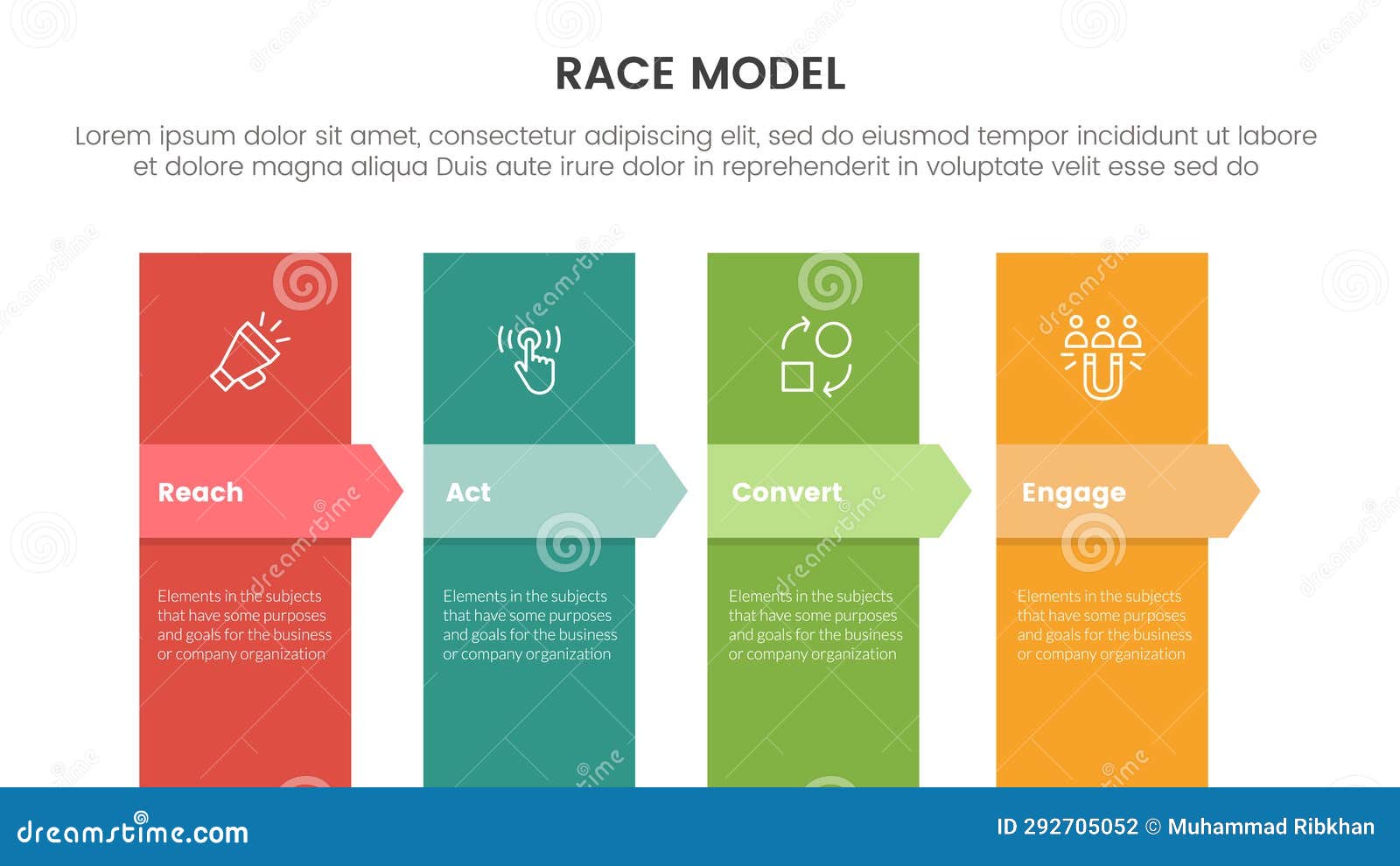 RACE MODEL

Lorem ipsum dolor sit amet, consectetur adipiscing elit, sed do eiusmod tempor incididunt ut labore et dolore magna aliqua Duis aute irure dolor in reprehenderit in voluptate velit esse sed do

Reach

Elements in the subjects that have some purposes and goals for the business or company organization

Act

Elements in the subjects that have some purposes and goals for the business or company organization

Convert

Elements in the subjects that have some purposes and goals for the business or company organization

Engage

Elements in the subjects that have some purposes and goals for the business or company organization

dreamstime.com

ID 292705052 © Muhammad Ribkhan