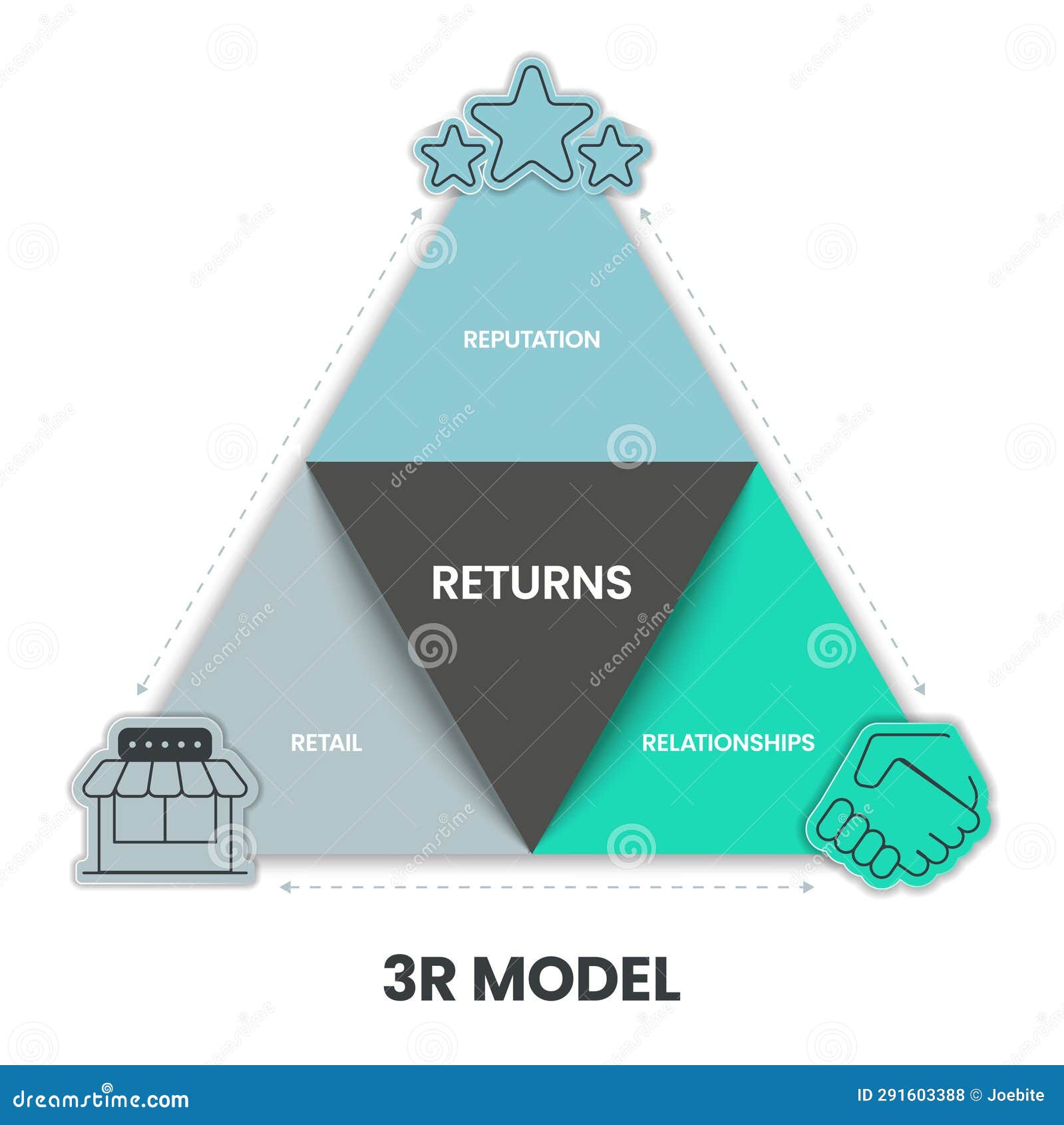 REPUTATION

RETURNS

RETAIL

RELATIONSHIPS

3R MODEL

dreamstime.com

ID 291603388 © Joebite