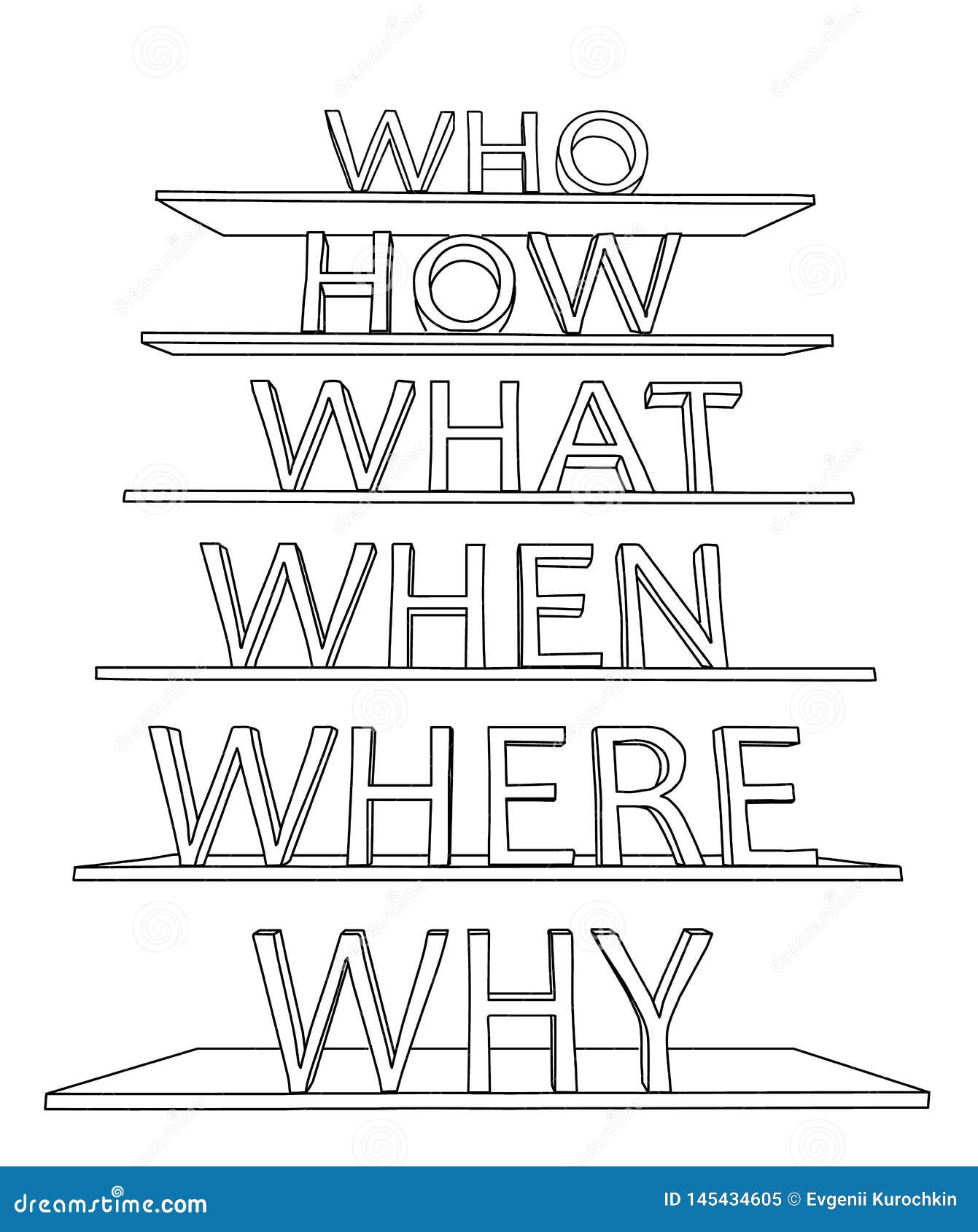 WHO
HOW
WHAT
WHEN
WHERE
WHY

dreamstime.com
ID 145434605 © Evgenii Kurochkin