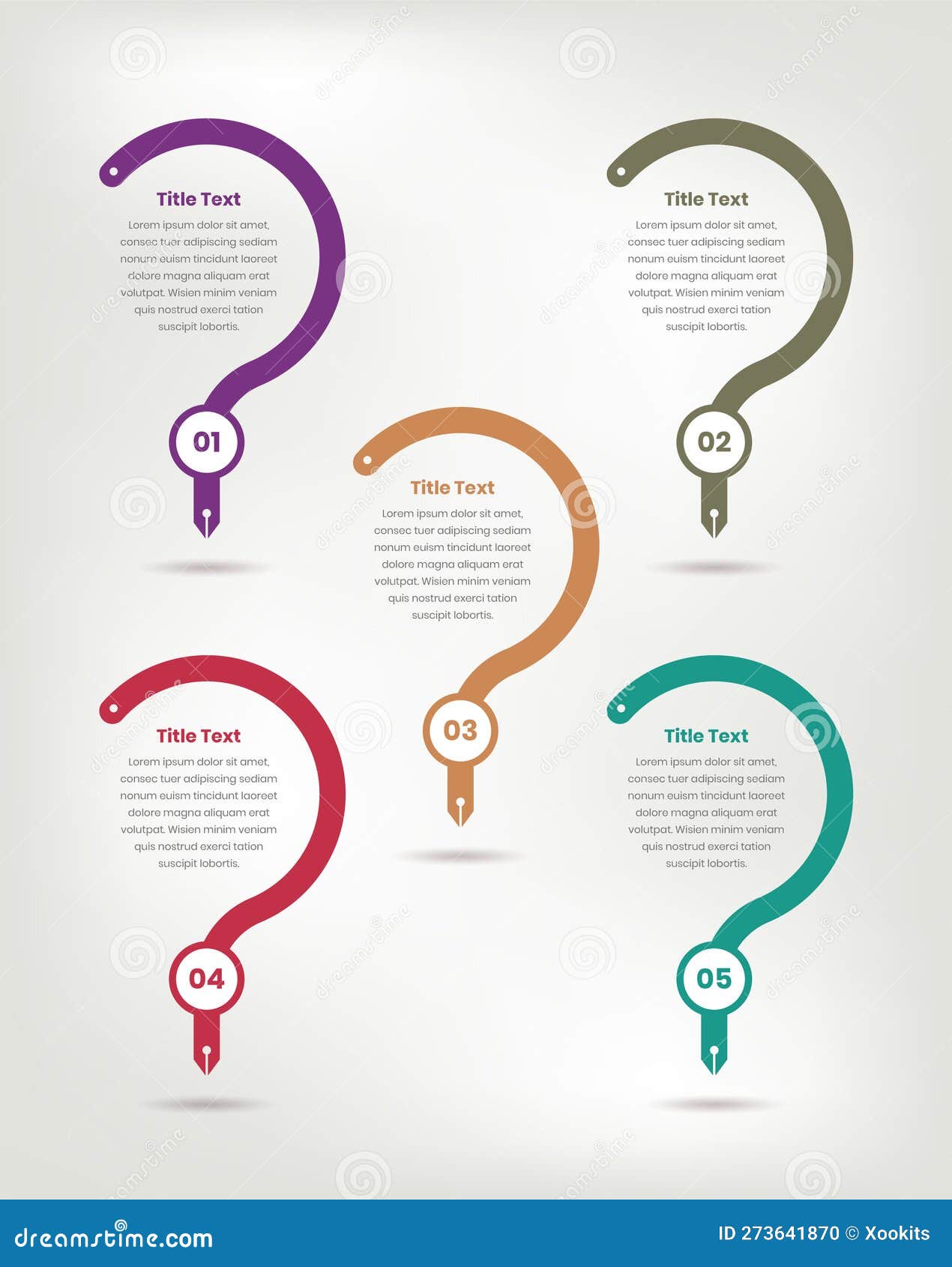 Title Text

Lorem ipsum dolor sit amet, consec tuer adipiscing sediam nonum euism tincidunt laoreet dolore magna aliquam erat volutpat. Wisien minim veniam quis nostrud exerci tation suscipit lobortis.

01

Title Text

Lorem ipsum dolor sit amet, consec tuer adipiscing sediam nonum euism tincidunt laoreet dolore magna aliquam erat volutpat. Wisien minim veniam quis nostrud exerci tation suscipit lobortis.

02

Title Text

Lorem ipsum dolor sit amet, consec tuer adipiscing sediam nonum euism tincidunt laoreet dolore magna aliquam erat volutpat. Wisien minim veniam quis nostrud exerci tation suscipit lobortis.

03

Title Text

Lorem ipsum dolor sit amet, consec tuer adipiscing sediam nonum euism tincidunt laoreet dolore magna aliquam erat volutpat. Wisien minim veniam quis nostrud exerci tation suscipit lobortis.

04

Title Text

Lorem ipsum dolor sit amet, consec tuer adipiscing sediam nonum euism tincidunt laoreet dolore magna aliquam erat volutpat. Wisien minim veniam quis nostrud exerci tation suscipit lobortis.

05

dreamstime.com

ID 273641870 © Xookits