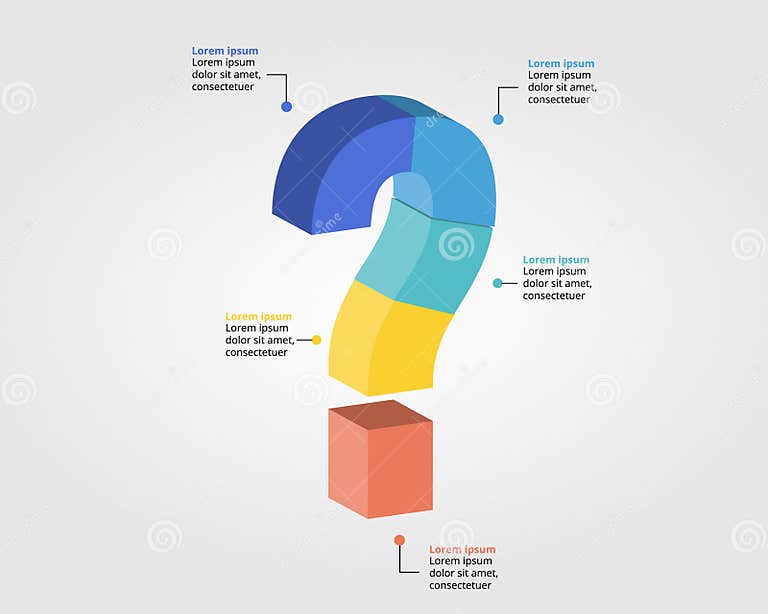 Lorem ipsum
Lorem ipsum dolor sit amet, consectetuer

Lorem ipsum
Lorem ipsum dolor sit amet, consectetuer

Lorem ipsum
Lorem ipsum dolor sit amet, consectetuer

Lorem ipsum
Lorem ipsum dolor sit amet, consectetuer

Lorem ipsum
Lorem ipsum dolor sit amet, consectetuer