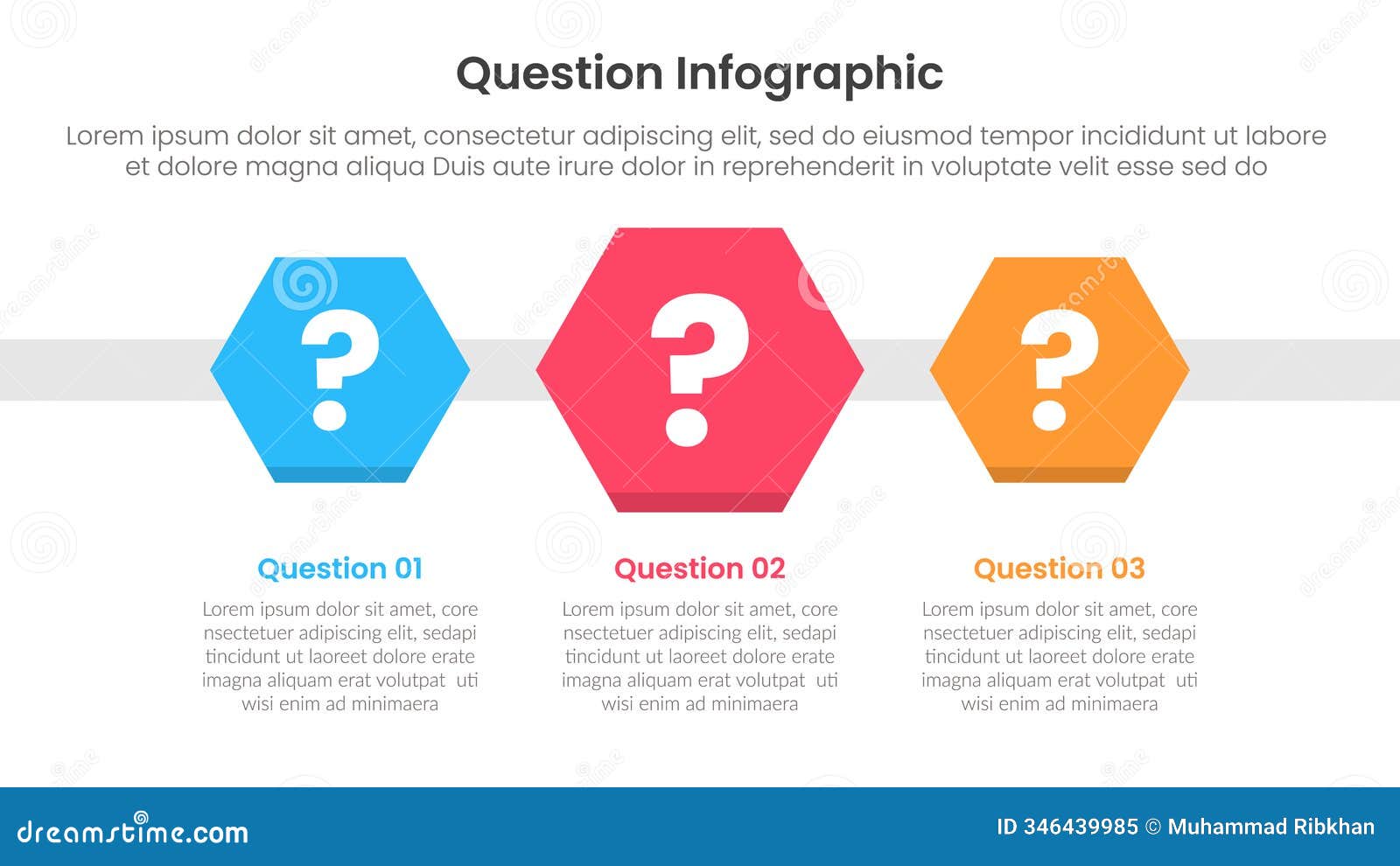 Question Infographic

Lorem ipsum dolor sit amet, consectetur adipiscing elit, sed do eiusmod tempor incididunt ut labore et dolore magna aliqua Duis aute irure dolor in reprehenderit in voluptate velit esse sed do

?

?

?

Question 01

Lorem ipsum dolor sit amet, core nsectetuer adipiscing elit, sedapi tincidunt ut laoreet dolore erate imagna aliquam erat volutpat uti wisi enim ad minimaera

Question 02

Lorem ipsum dolor sit amet, core nsectetuer adipiscing elit, sedapi tincidunt ut laoreet dolore erate imagna aliquam erat volutpat uti wisi enim ad minimaera

Question 03

Lorem ipsum dolor sit amet, core nsectetuer adipiscing elit, sedapi tincidunt ut laoreet dolore erate imagna aliquam erat volutpat uti wisi enim ad minimaera

dreamstime.com

ID 346439985 © Muhammad Ribkhan