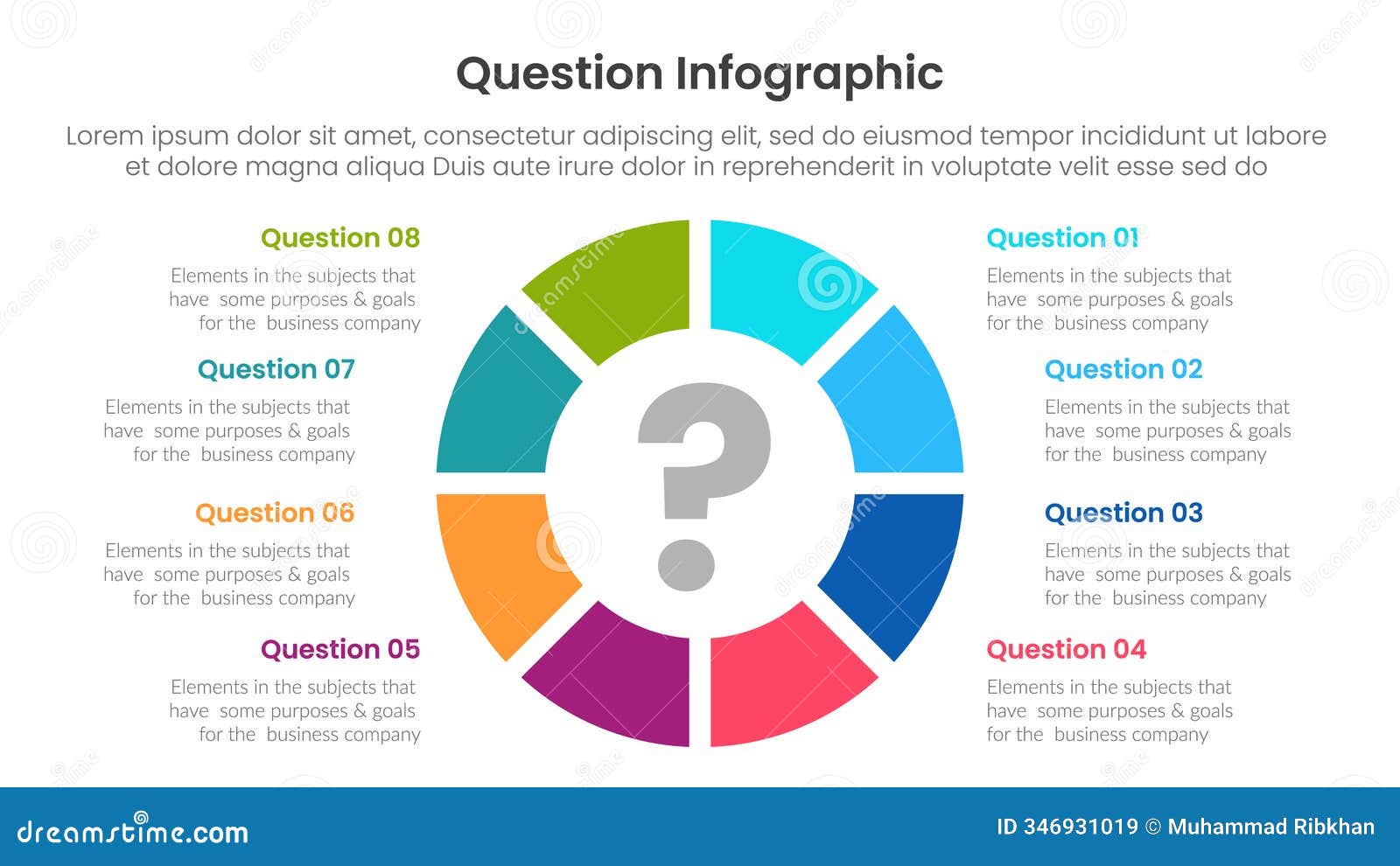 Question Infographic

Lorem ipsum dolor sit amet, consectetur adipiscing elit, sed do eiusmod tempor incididunt ut labore et dolore magna aliqua Duis aute irure dolor in reprehenderit in voluptate velit esse sed do

Question 08

Elements in the subjects that have some purposes & goals for the business company

Question 07

Elements in the subjects that have some purposes & goals for the business company

Question 06

Elements in the subjects that have some purposes & goals for the business company

Question 05

Elements in the subjects that have some purposes & goals for the business company

?

Question 01

Elements in the subjects that have some purposes & goals for the business company

Question 02

Elements in the subjects that have some purposes & goals for the business company

Question 03

Elements in the subjects that have some purposes & goals for the business company

Question 04

Elements in the subjects that have some purposes & goals for the business company

dreamstime.com

ID 346931019 © Muhammad Ribkhan