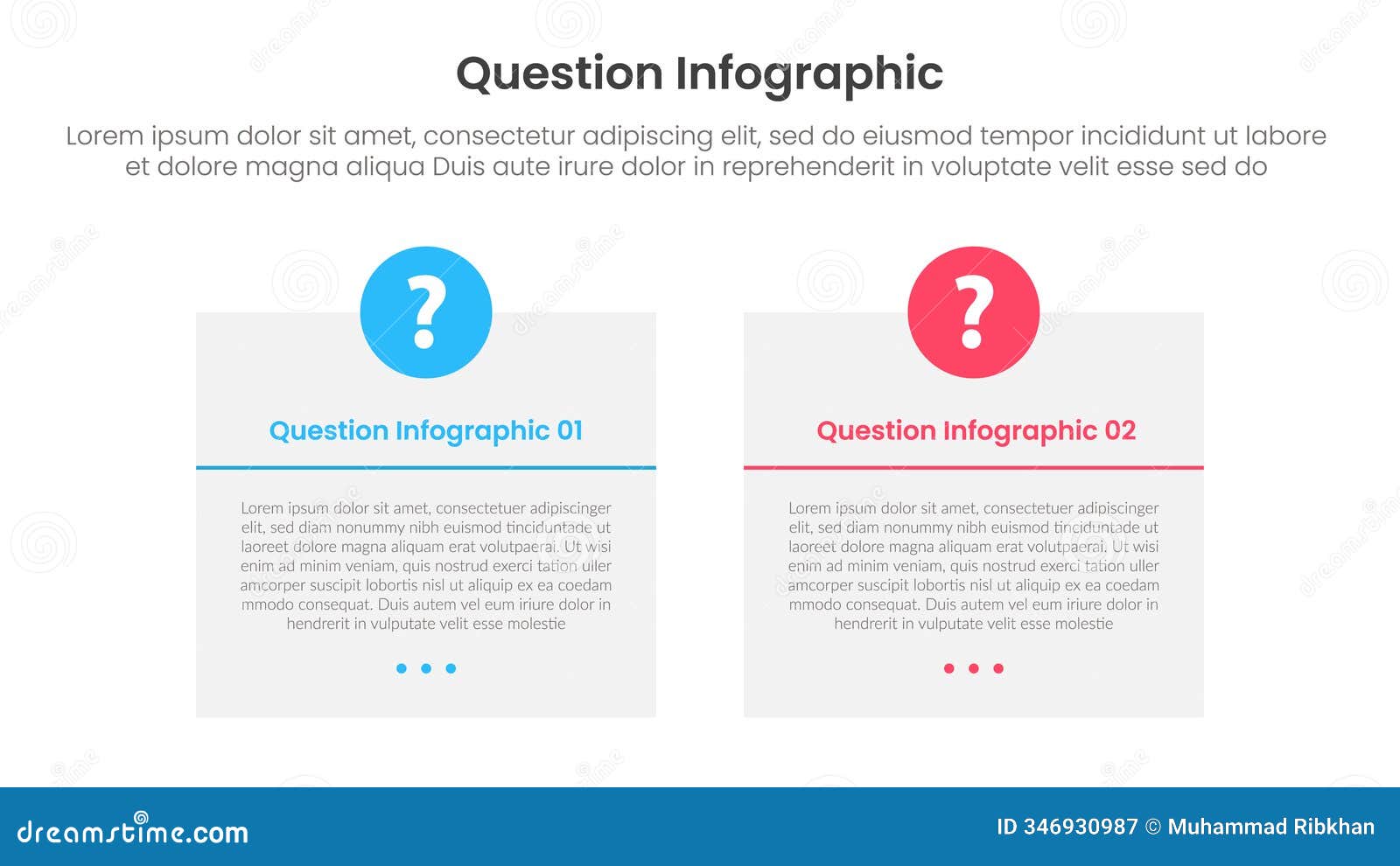 Question Infographic

Lorem ipsum dolor sit amet, consectetur adipiscing elit, sed do eiusmod tempor incididunt ut labore et dolore magna aliqua Duis aute irure dolor in reprehenderit in voluptate velit esse sed do

?

Question Infographic 01

Lorem ipsum dolor sit amet, consectetuer adipiscinger elit, sed diam nonummy nibh euismod tinciduntade ut laoreet dolore magna aliquam erat volutpaerai. Ut wisi enim ad minim veniam, quis nostrud exerci tation uller amcorper suscipit lobortis nisl ut aliquip ex ea coedam mmodo consequat. Duis autem vel eum iriure dolor in hendrerit in vulputate velit esse molestie

?

Question Infographic 02

Lorem ipsum dolor sit amet, consectetuer adipiscinger elit, sed diam nonummy nibh euismod tinciduntade ut laoreet dolore magna aliquam erat volutpaerai. Ut wisi enim ad minim veniam, quis nostrud exerci tation uller amcorper suscipit lobortis nisl ut aliquip ex ea coedam mmodo consequat. Duis autem vel eum iriure dolor in hendrerit in vulputate velit esse molestie

dreamstime.com

ID 346930987 © Muhammad Ribkhan