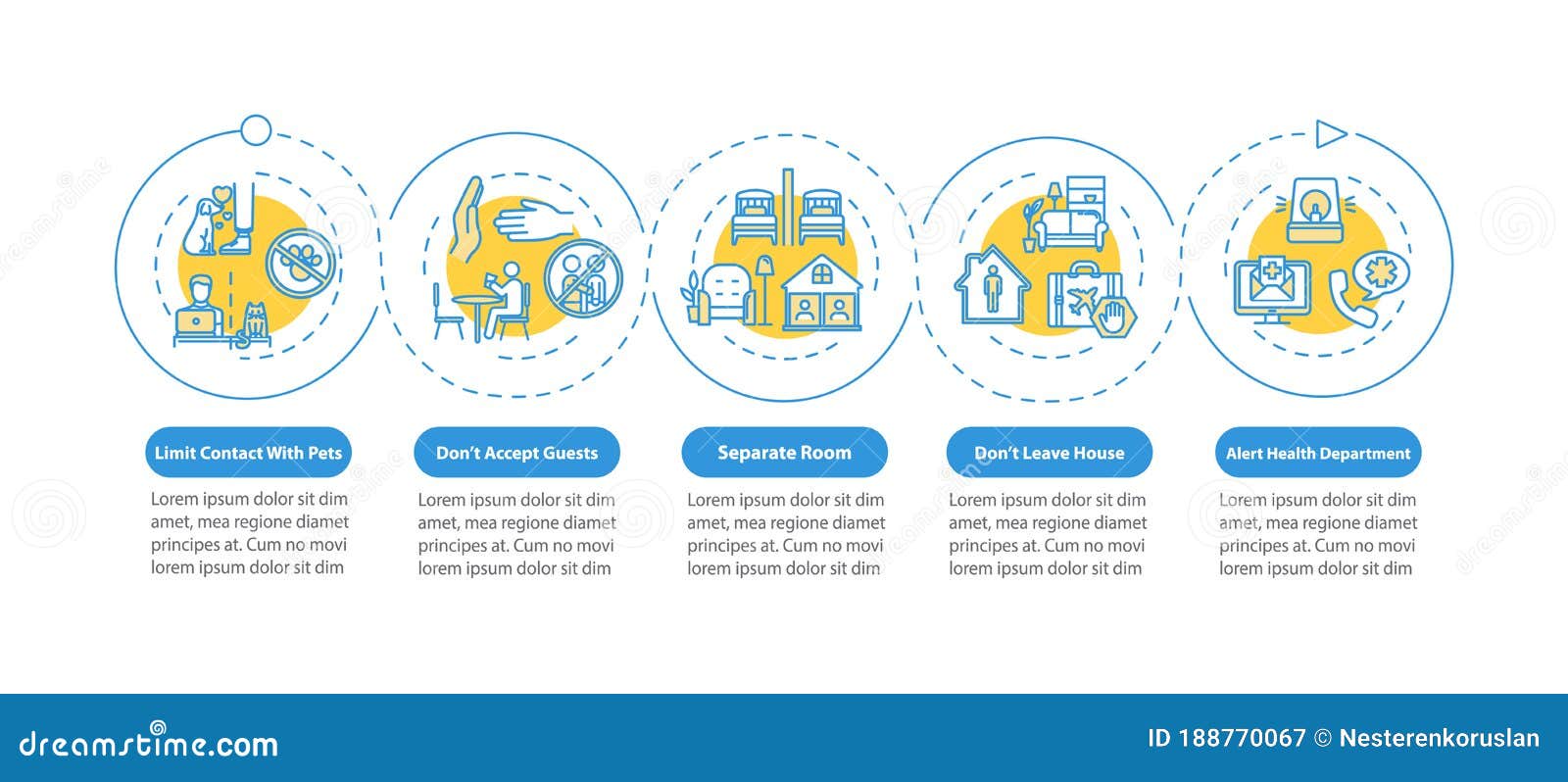 Limit Contact With Pets

Lorem ipsum dolor sit dim amet, mea regione diamet principes at. Cum no movi lorem ipsum dolor sit dim

Don't Accept Guests

Lorem ipsum dolor sit dim amet, mea regione diamet principes at. Cum no movi lorem ipsum dolor sit dim

Separate Room

Lorem ipsum dolor sit dim amet, mea regione diamet principes at. Cum no movi lorem ipsum dolor sit dim

Don't Leave House

Lorem ipsum dolor sit dim amet, mea regione diamet principes at. Cum no movi lorem ipsum dolor sit dim

Alert Health Department

Lorem ipsum dolor sit dim amet, mea regione diamet principes at. Cum no movi lorem ipsum dolor sit dim

dreamstime.com

ID 188770067 © Nesterenkoruslan