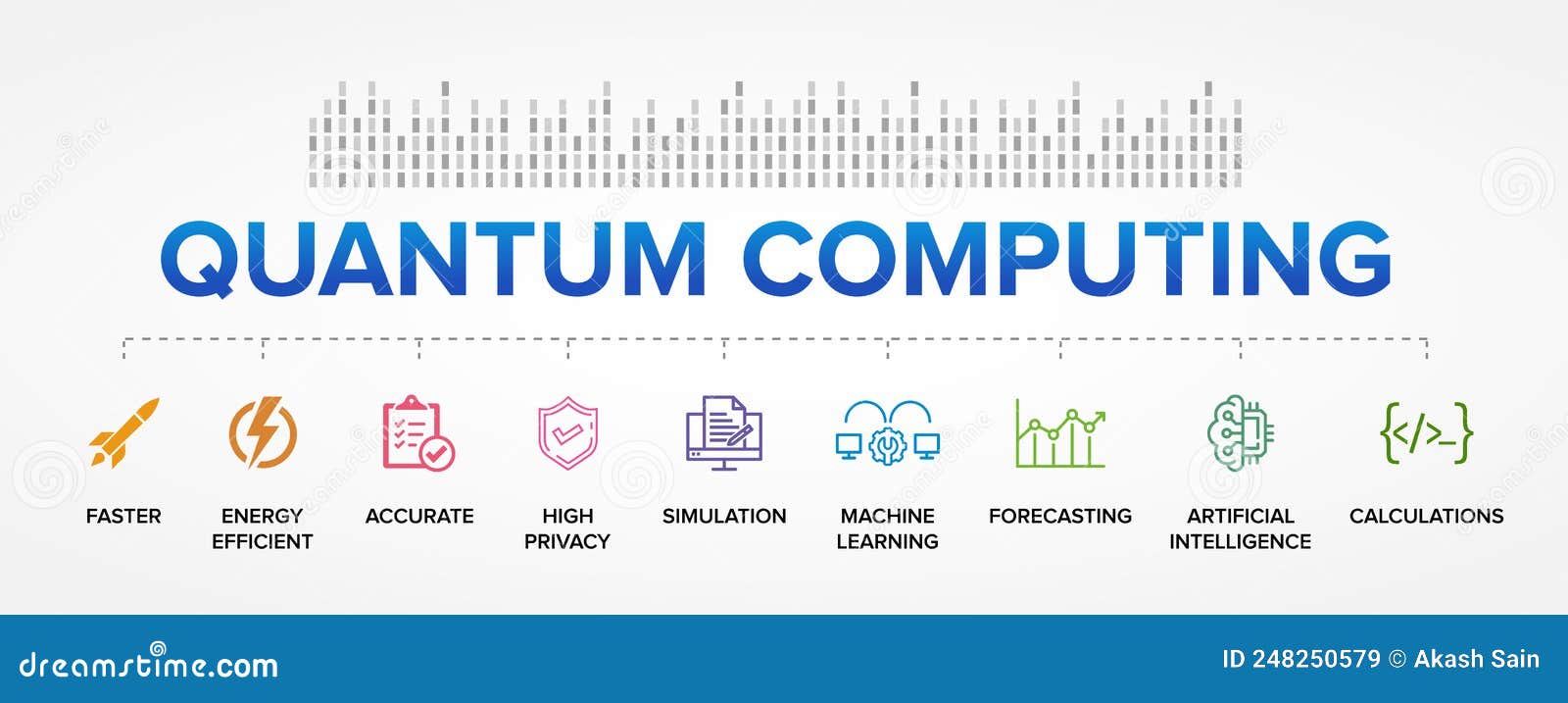 QUANTUM COMPUTING

FASTER

ENERGY EFFICIENT

ACCURATE

HIGH PRIVACY

SIMULATION

MACHINE LEARNING

FORECASTING

ARTIFICIAL INTELLIGENCE

{</>_}

CALCULATIONS

dreamstime.com

ID 248250579 © Akash Sain