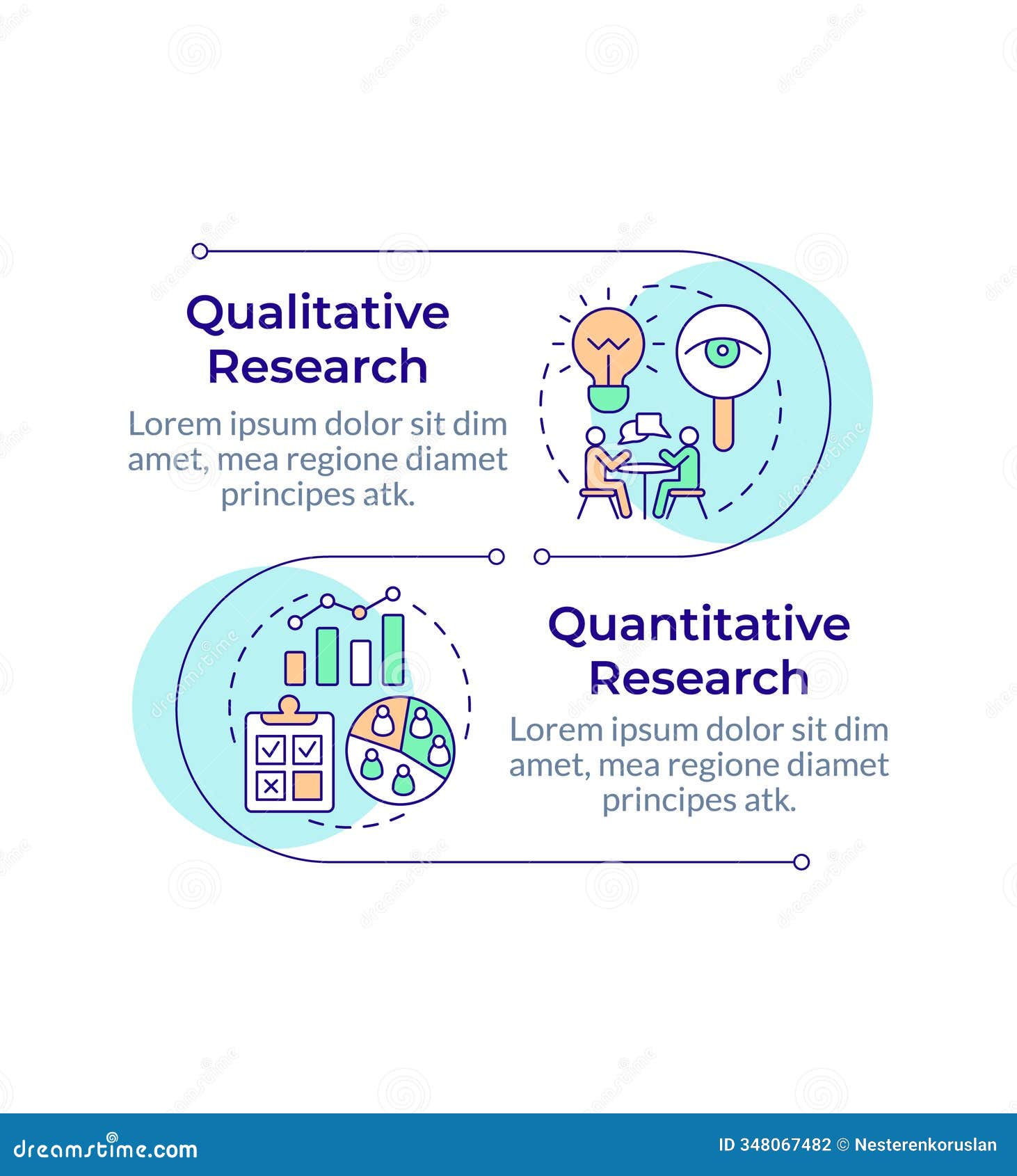 Qualitative Research

Lorem ipsum dolor sit dim amet, mea regione diamet principes atk.

Quantitative Research

Lorem ipsum dolor sit dim amet, mea regione diamet principes atk.

dreamstime.com

ID 348067482 © Nesterenkoruslan