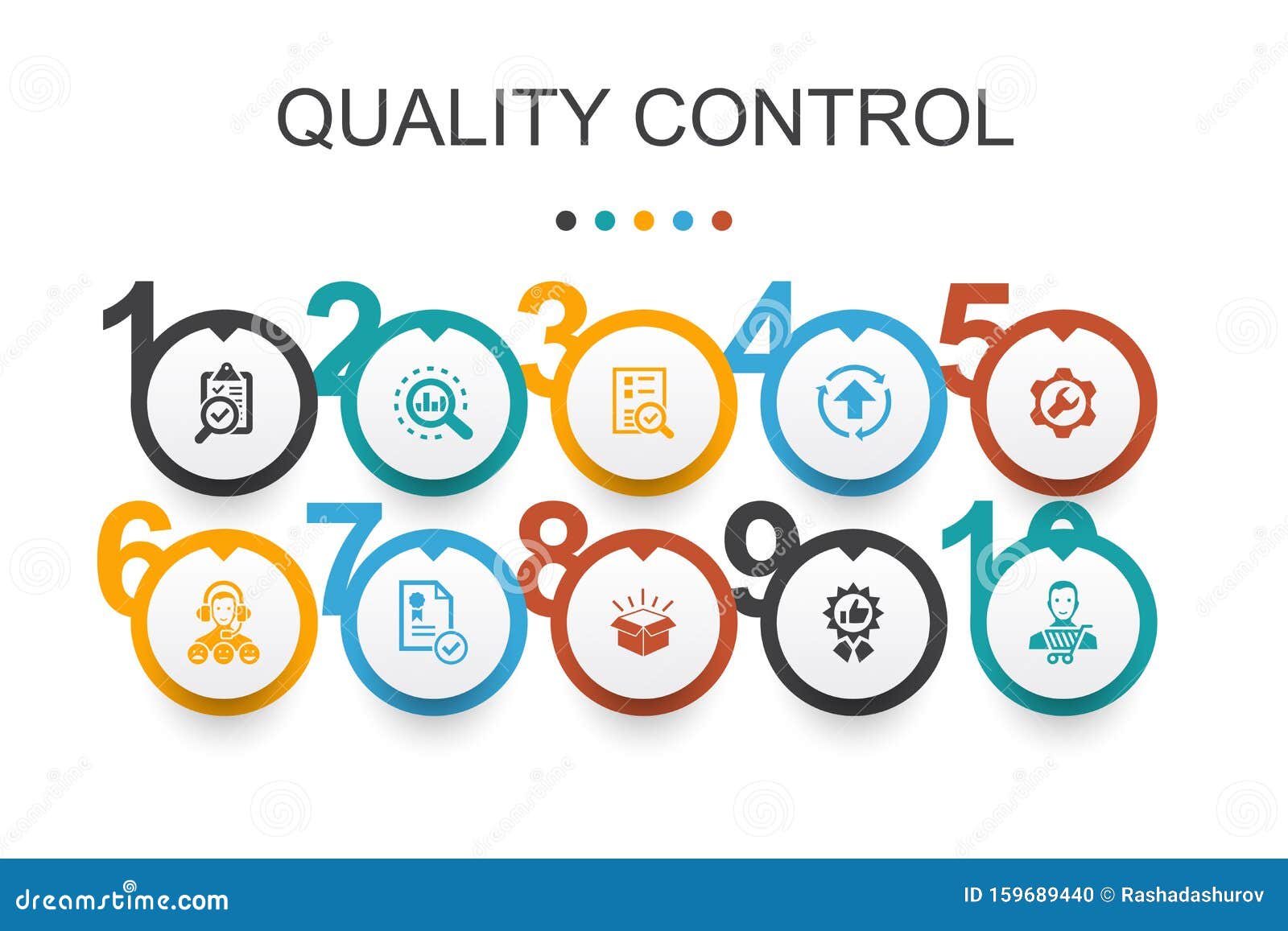 QUALITY CONTROL

1
2
3
4
5
6
7
8
9
10

dreamstime.com
ID 159689440 © Rashadashurov