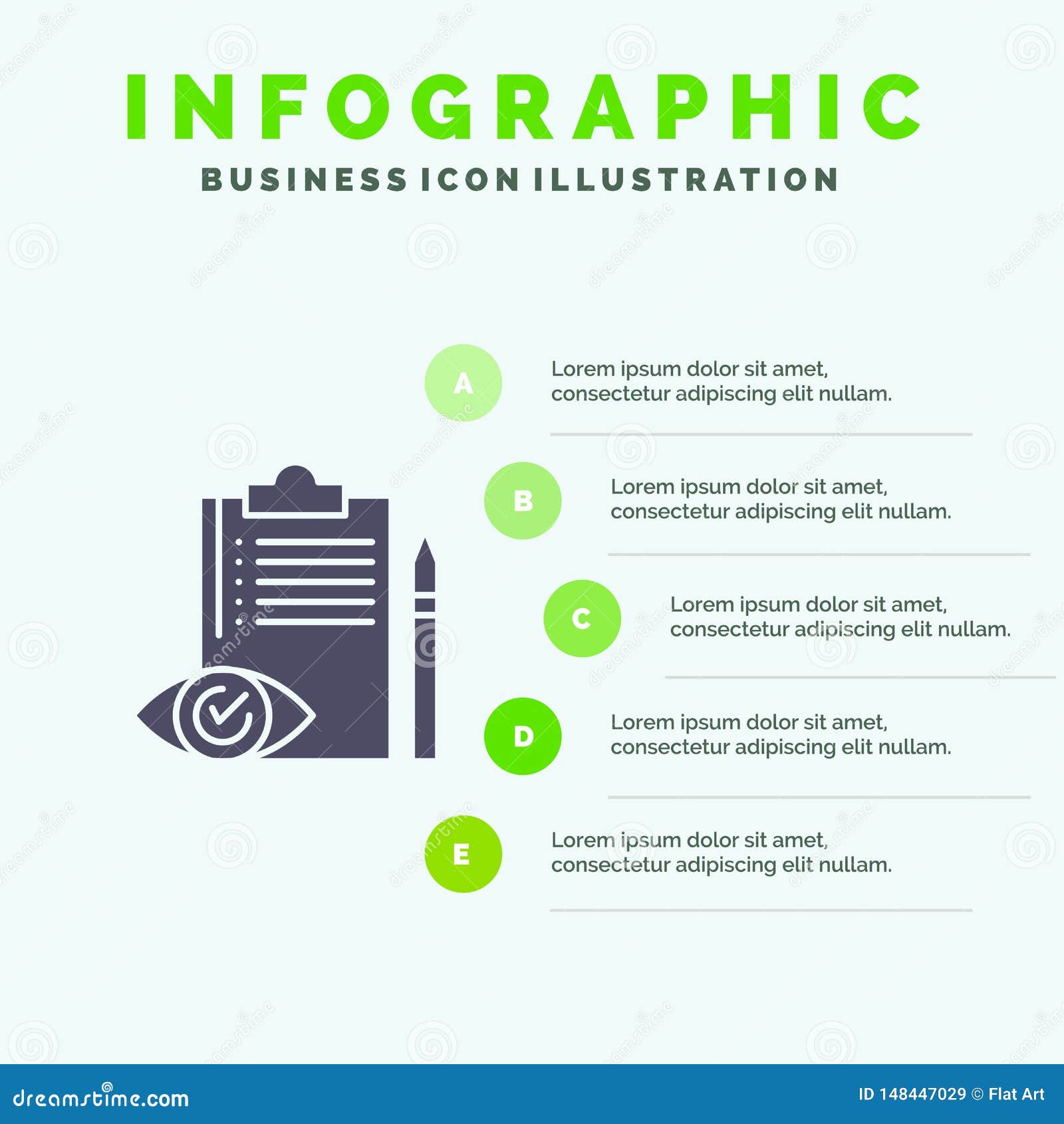 INFOGRAPHIC
BUSINESS ICON ILLUSTRATION

A
Lorem ipsum dolor sit amet, consectetur adipiscing elit nullam.

B
Lorem ipsum dolor sit amet, consectetur adipiscing elit nullam.

C
Lorem ipsum dolor sit amet, consectetur adipiscing elit nullam.

D
Lorem ipsum dolor sit amet, consectetur adipiscing elit nullam.

E
Lorem ipsum dolor sit amet, consectetur adipiscing elit nullam.

dreamstime.com
ID 148447029 © Flat Art