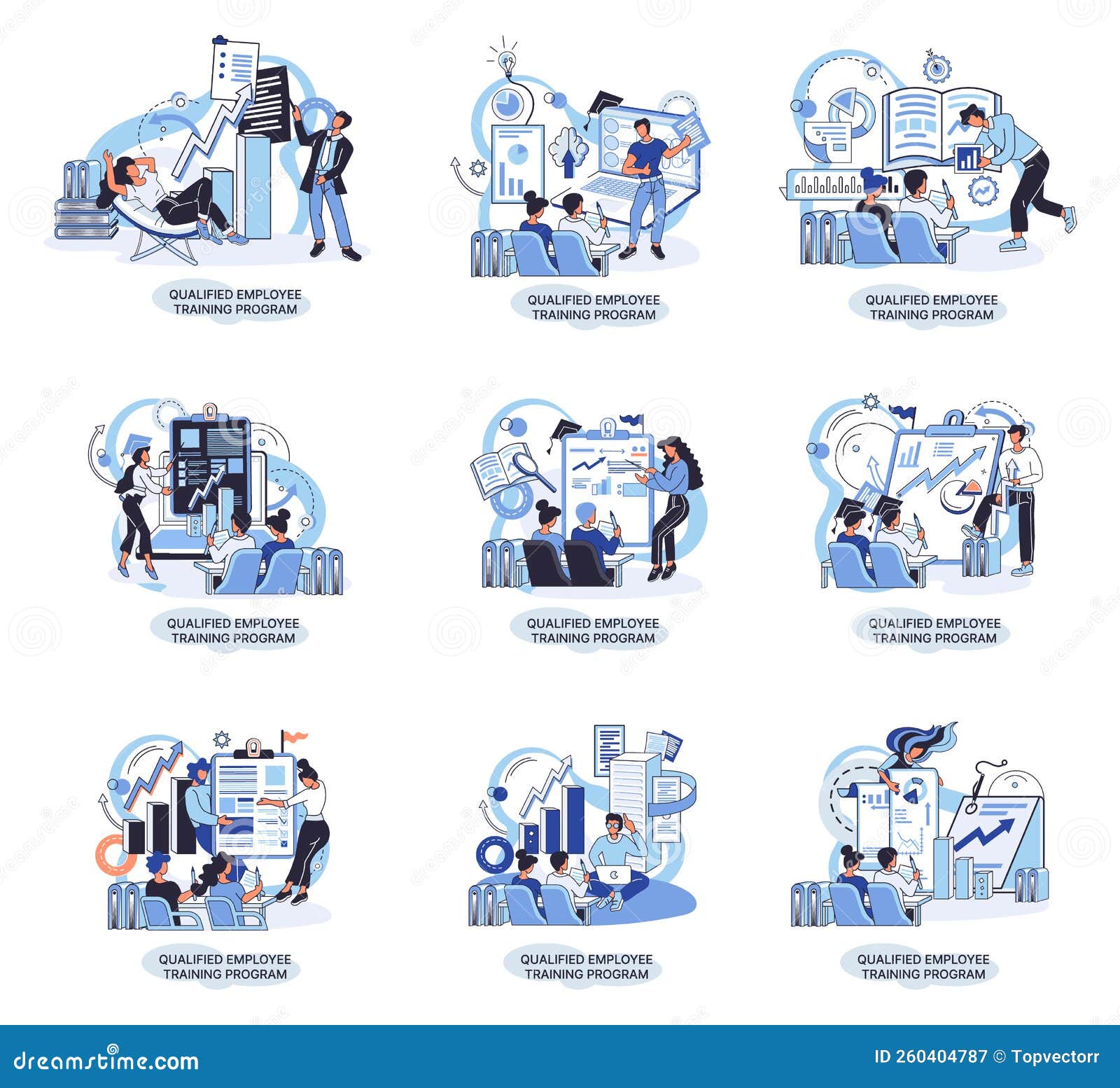 QUALIFIED EMPLOYEE TRAINING PROGRAM

QUALIFIED EMPLOYEE TRAINING PROGRAM

QUALIFIED EMPLOYEE TRAINING PROGRAM

QUALIFIED EMPLOYEE TRAINING PROGRAM

QUALIFIED EMPLOYEE TRAINING PROGRAM

QUALIFIED EMPLOYEE TRAINING PROGRAM

QUALIFIED EMPLOYEE TRAINING PROGRAM

QUALIFIED EMPLOYEE TRAINING PROGRAM

QUALIFIED EMPLOYEE TRAINING PROGRAM

dreamstime.com

ID 260404787 © Topvectorr