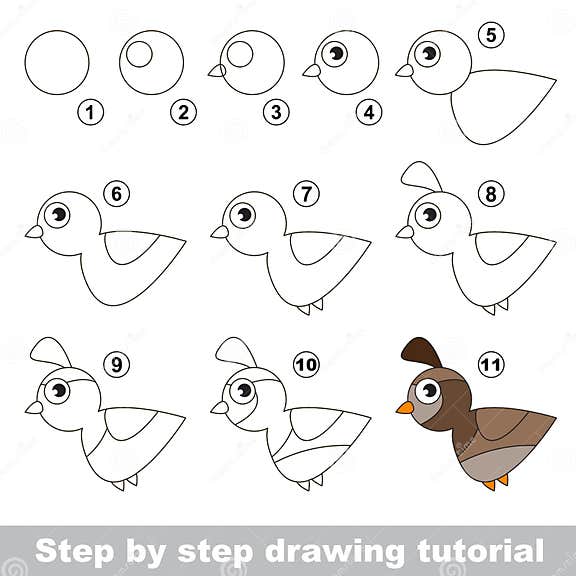 1
2
3
4
5
6
7
8
9
10
11
Step by step drawing tutorial