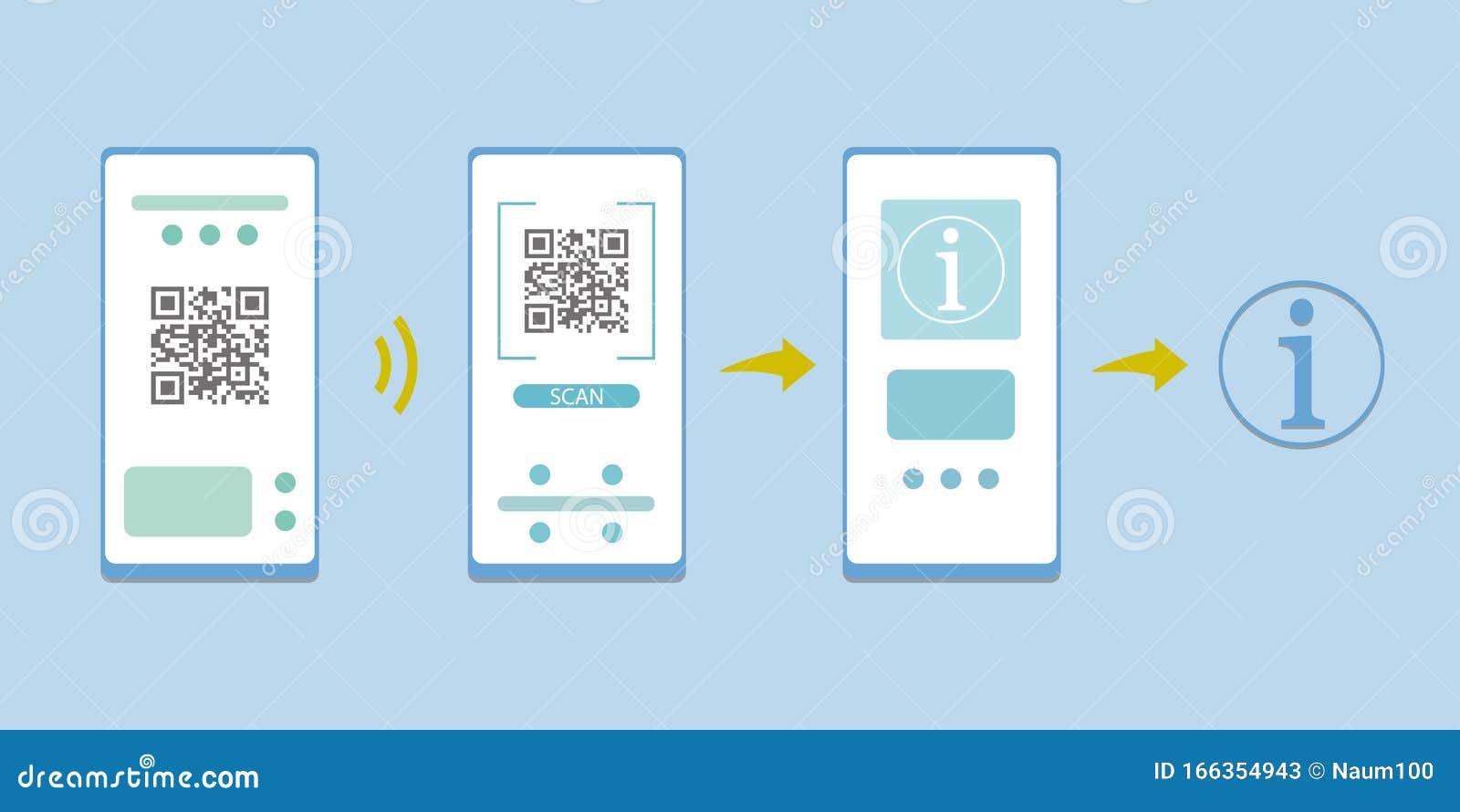 SCAN

i

i

dreamstime.com

ID 166354943 © Naum100