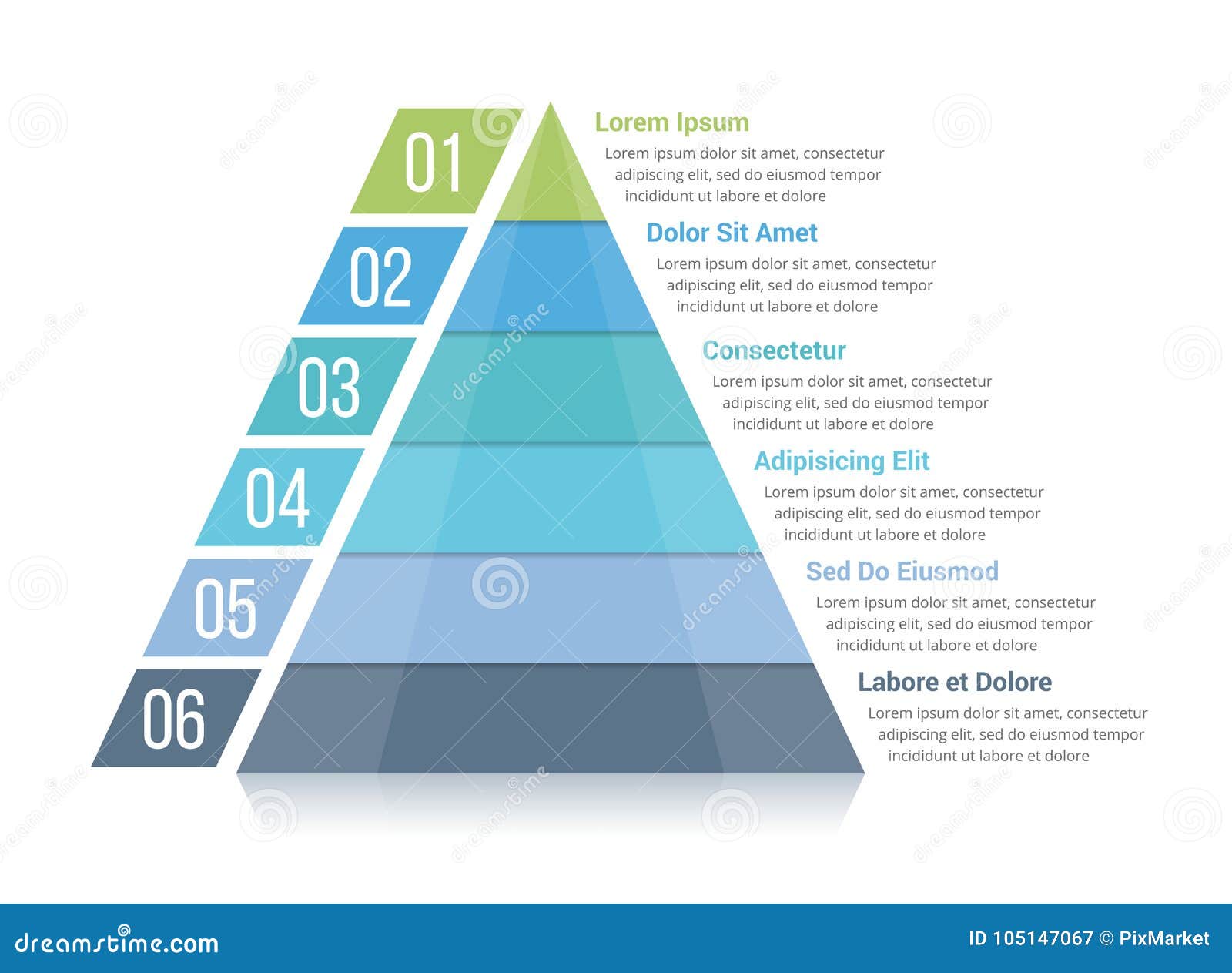 01

Lorem Ipsum

Lorem ipsum dolor sit amet, consectetur adipiscing elit, sed do eiusmod tempor incididunt ut labore et dolore

02

Dolor Sit Amet

Lorem ipsum dolor sit amet, consectetur adipiscing elit, sed do eiusmod tempor incididunt ut labore et dolore

03

Consectetur

Lorem ipsum dolor sit amet, consectetur adipiscing elit, sed do eiusmod tempor incididunt ut labore et dolore

04

Adipisicing Elit

Lorem ipsum dolor sit amet, consectetur adipiscing elit, sed do eiusmod tempor incididunt ut labore et dolore

05

Sed Do Eiusmod

Lorem ipsum dolor sit amet, consectetur adipiscing elit, sed do eiusmod tempor incididunt ut labore et dolore

06

Labore et Dolore

Lorem ipsum dolor sit amet, consectetur adipiscing elit, sed do eiusmod tempor incididunt ut labore et dolore

dreamstime.com

ID 105147067 © PixMarket