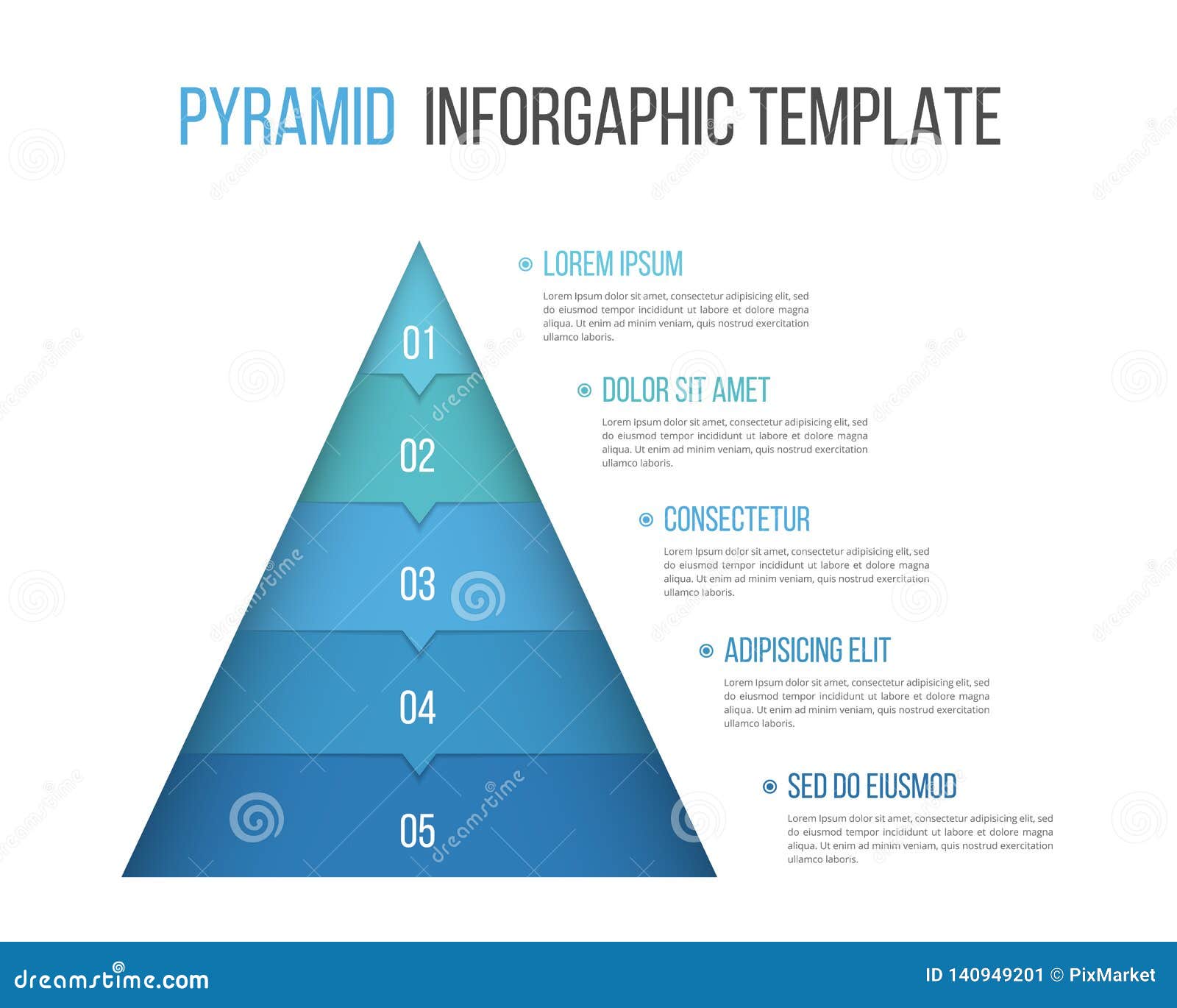 PYRAMID INFORGAPHIC TEMPLATE

01

02

03

04

05

LOREM IPSUM

Lorem Ipsum dolor sit amet, consectetur adipisicing elit, sed do eiusmod tempor incididunt ut labore et dolore magna aliqua. Ut enim ad minim veniam, quis nostrud exercitation ullamco laboris.

DOLOR SIT AMET

Lorem Ipsum dolor sit amet, consectetur adipisicing elit, sed do eiusmod tempor incididunt ut labore et dolore magna aliqua. Ut enim ad minim veniam, quis nostrud exercitation ullamco laboris.

CONSECTETUR

Lorem Ipsum dolor sit amet, consectetur adipisicing elit, sed do eiusmod tempor incididunt ut labore et dolore magna aliqua. Ut enim ad minim veniam, quis nostrud exercitation ullamco laboris.

ADIPISICING ELIT

Lorem Ipsum dolor sit amet, consectetur adipisicing elit, sed do eiusmod tempor incididunt ut labore et dolore magna aliqua. Ut enim ad minim veniam, quis nostrud exercitation ullamco laboris.

SED DO EIUSMOD

Lorem Ipsum dolor sit amet, consectetur adipisicing elit, sed do eiusmod tempor incididunt ut labore et dolore magna aliqua. Ut enim ad minim veniam, quis nostrud exercitation ullamco laboris.

dreamstime.com

ID 140949201 © PixMarket