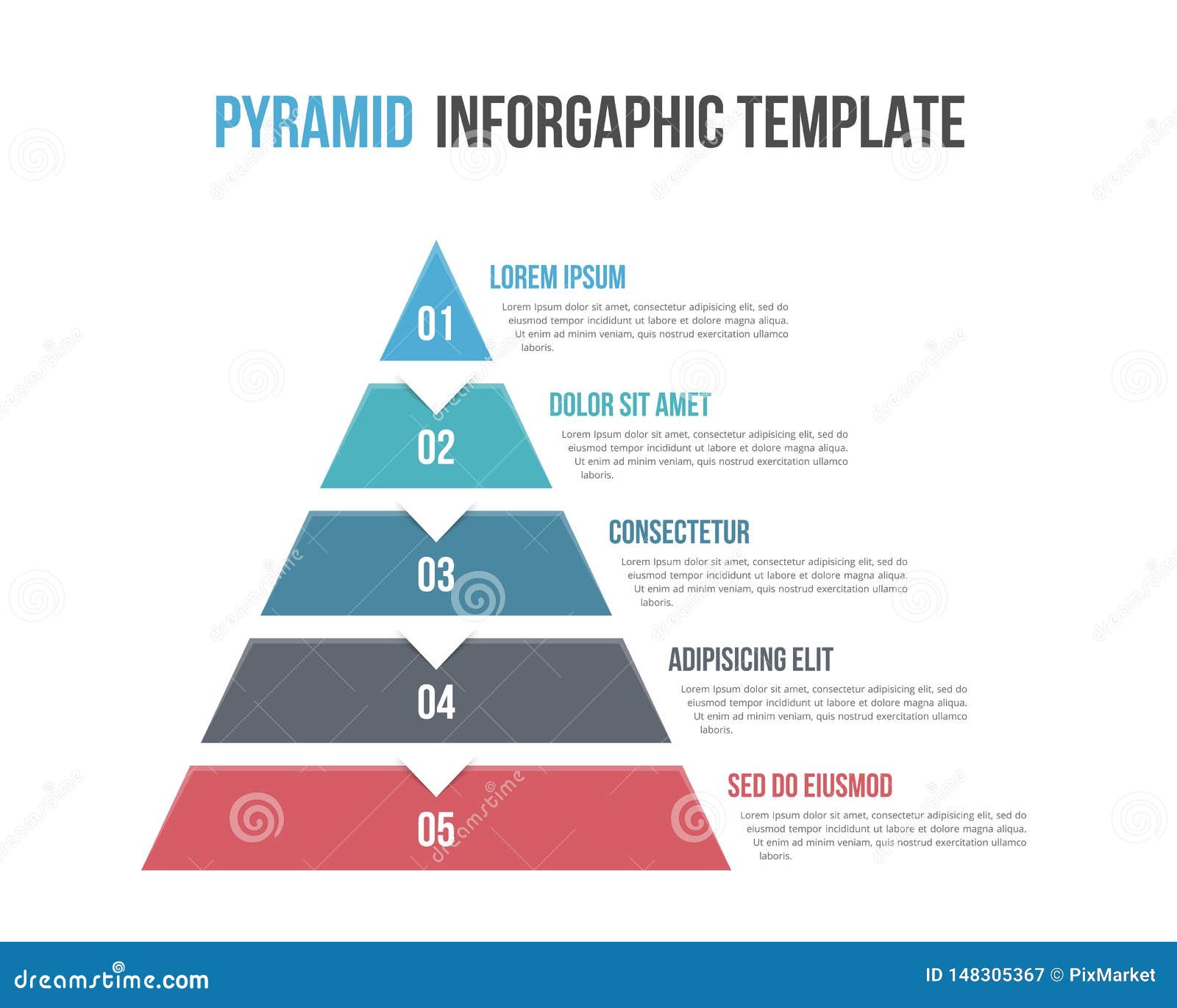 PYRAMID INFORGAPHIC TEMPLATE

01

LOREM IPSUM

Lorem Ipsum dolor sit amet, consectetur adipisicing elit, sed do eiusmod tempor incididunt ut labore et dolore magna aliqua. Ut enim ad minim veniam, quis nostrud exercitation ullamco laboris.

02

DOLOR SIT AMET

Lorem Ipsum dolor sit amet, consectetur adipisicing elit, sed do eiusmod tempor incididunt ut labore et dolore magna aliqua. Ut enim ad minim veniam, quis nostrud exercitation ullamco laboris.

03

CONSECTETUR

Lorem Ipsum dolor sit amet, consectetur adipisicing elit, sed do eiusmod tempor incididunt ut labore et dolore magna aliqua. Ut enim ad minim veniam, quis nostrud exercitation ullamco laboris.

04

ADIPISICING ELIT

Lorem Ipsum dolor sit amet, consectetur adipisicing elit, sed do eiusmod tempor incididunt ut labore et dolore magna aliqua. Ut enim ad minim veniam, quis nostrud exercitation ullamco laboris.

05

SED DO EIUSMOD

Lorem Ipsum dolor sit amet, consectetur adipisicing elit, sed do eiusmod tempor incididunt ut labore et dolore magna aliqua. Ut enim ad minim veniam, quis nostrud exercitation ullamco laboris.

dreamstime.com

ID 148305367 © PixMarket