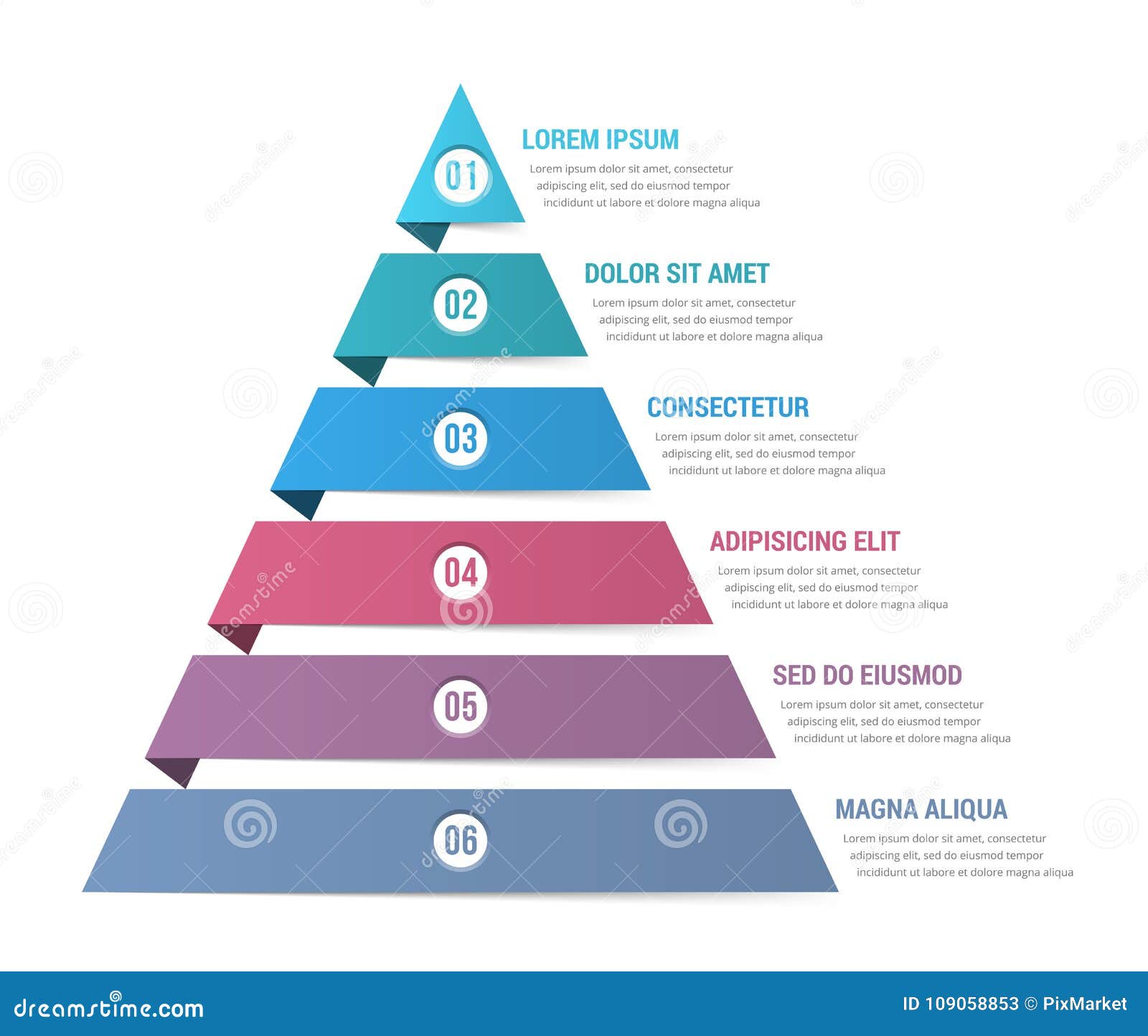 01
LOREM IPSUM
Lorem ipsum dolor sit amet, consectetur adipiscing elit, sed do eiusmod tempor incididunt ut labore et dolore magna aliqua

02
DOLOR SIT AMET
Lorem ipsum dolor sit amet, consectetur adipiscing elit, sed do eiusmod tempor incididunt ut labore et dolore magna aliqua

03
CONSECTETUR
Lorem ipsum dolor sit amet, consectetur adipiscing elit, sed do eiusmod tempor incididunt ut labore et dolore magna aliqua

04
ADIPISICING ELIT
Lorem ipsum dolor sit amet, consectetur adipiscing elit, sed do eiusmod tempor incididunt ut labore et dolore magna aliqua

05
SED DO EIUSMOD
Lorem ipsum dolor sit amet, consectetur adipiscing elit, sed do eiusmod tempor incididunt ut labore et dolore magna aliqua

06
MAGNA ALIQUA
Lorem ipsum dolor sit amet, consectetur adipiscing elit, sed do eiusmod tempor incididunt ut labore et dolore magna aliqua

dreamstime.com
ID 109058853 © PixMarket