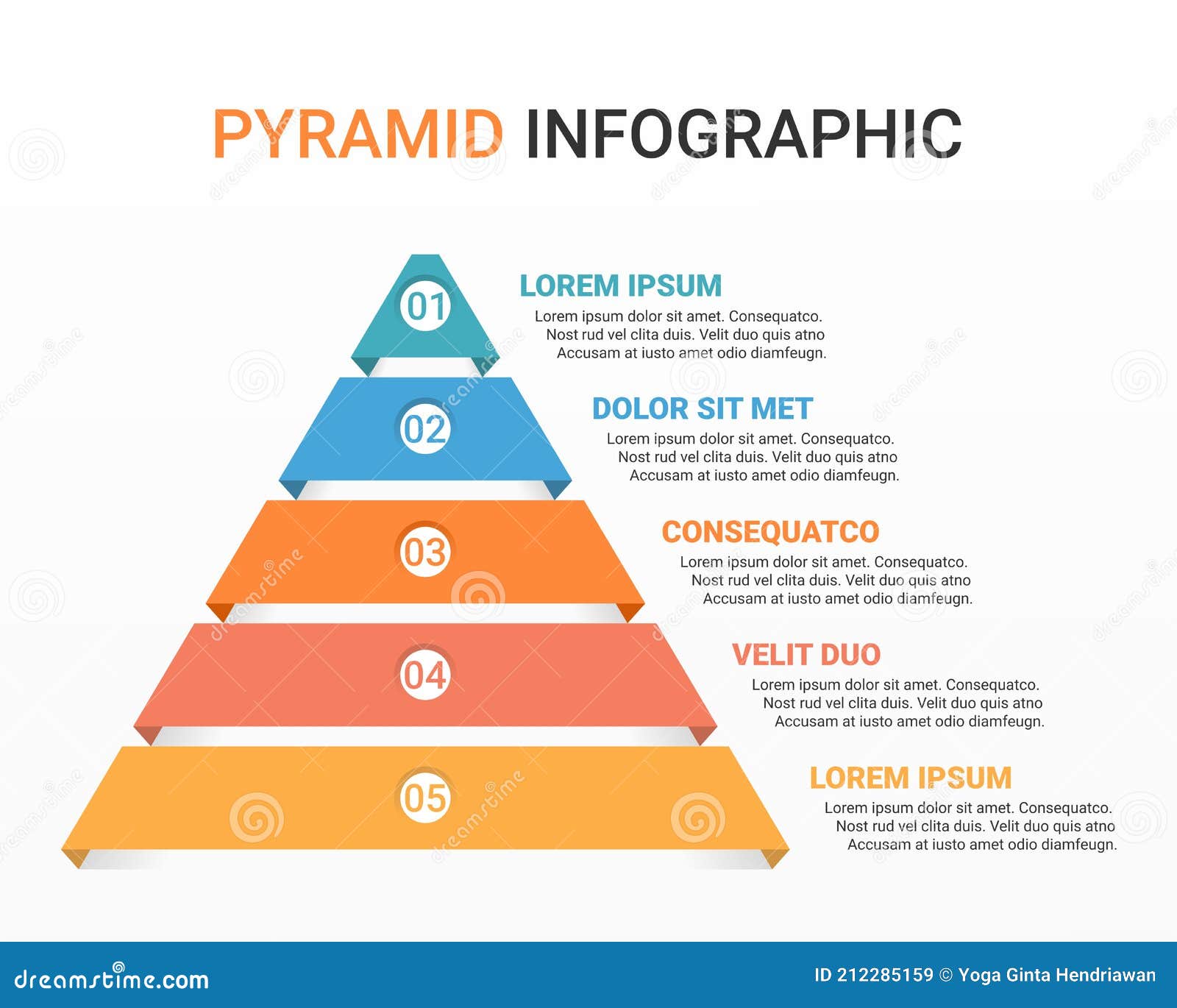 PYRAMID INFOGRAPHIC

01

LOREM IPSUM
Lorem ipsum dolor sit amet. Consequatco. Nost rud vel clita duis. Velit duo quis atno Accusam at iusto amet odio diamfeugn.

02

DOLOR SIT MET
Lorem ipsum dolor sit amet. Consequatco. Nost rud vel clita duis. Velit duo quis atno Accusam at iusto amet odio diamfeugn.

03

CONSEQUATCO
Lorem ipsum dolor sit amet. Consequatco. Nost rud vel clita duis. Velit duo quis atno Accusam at iusto amet odio diamfeugn.

04

VELIT DUO
Lorem ipsum dolor sit amet. Consequatco. Nost rud vel clita duis. Velit duo quis atno Accusam at iusto amet odio diamfeugn.

05

LOREM IPSUM
Lorem ipsum dolor sit amet. Consequatco. Nost rud vel clita duis. Velit duo quis atno Accusam at iusto amet odio diamfeugn.

dreamstime.com

ID 212285159 © Yoga Ginta Hendriawan