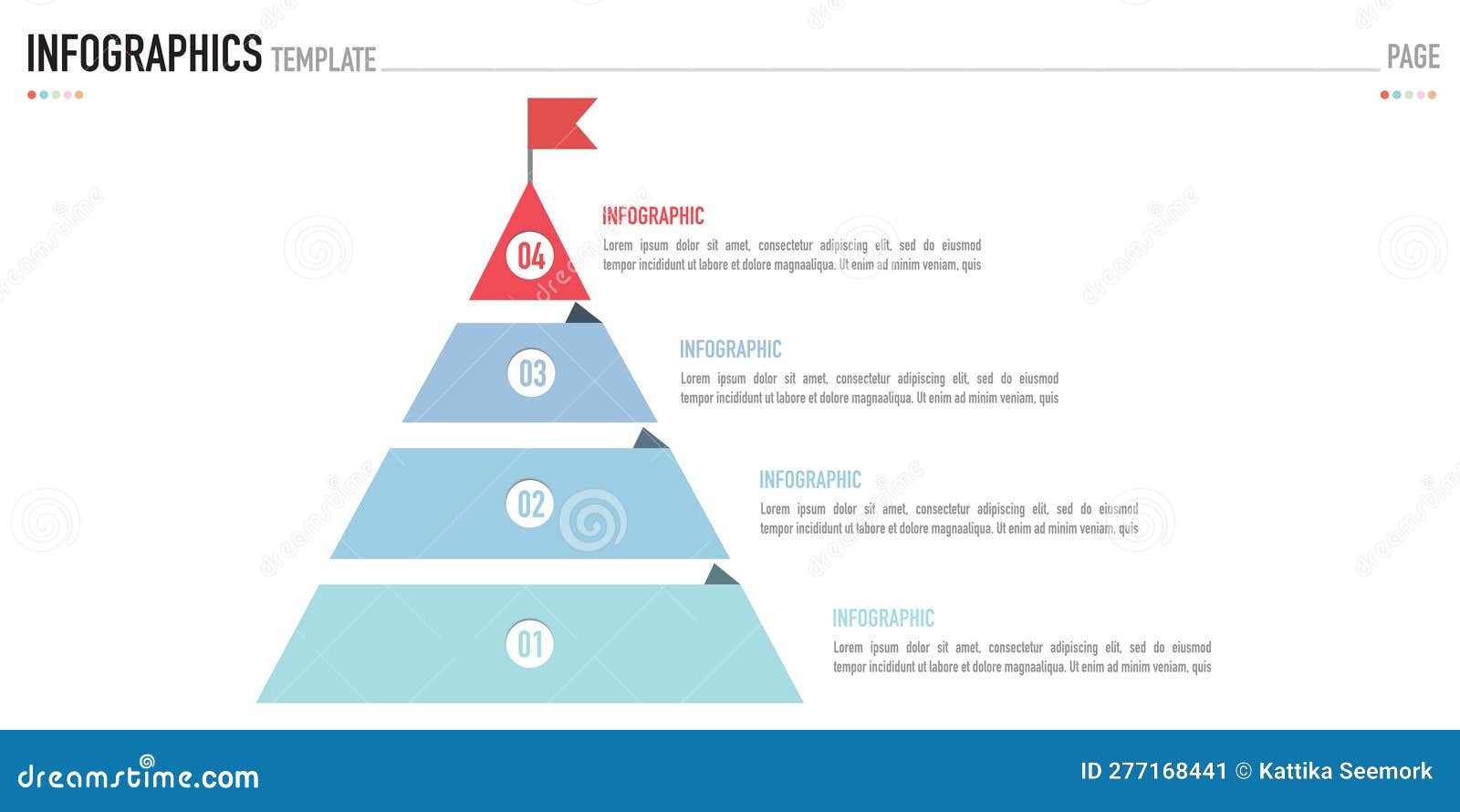 INFOGRAPHICS TEMPLATE

PAGE

04

INFOGRAPHIC
Lorem ipsum dolor sit amet, consectetur adipiscing elit, sed do eiusmod tempor incididunt ut labore et dolore magnaaliqua. Ut enim ad minim veniam, quis

03

INFOGRAPHIC
Lorem ipsum dolor sit amet, consectetur adipiscing elit, sed do eiusmod tempor incididunt ut labore et dolore magnaaliqua. Ut enim ad minim veniam, quis

02

INFOGRAPHIC
Lorem ipsum dolor sit amet, consectetur adipiscing elit, sed do eiusmod tempor incididunt ut labore et dolore magnaaliqua. Ut enim ad minim veniam, quis

01

INFOGRAPHIC
Lorem ipsum dolor sit amet, consectetur adipiscing elit, sed do eiusmod tempor incididunt ut labore et dolore magnaaliqua. Ut enim ad minim veniam, quis

dreamstime.com

ID 277168441 © Kattika Seemork