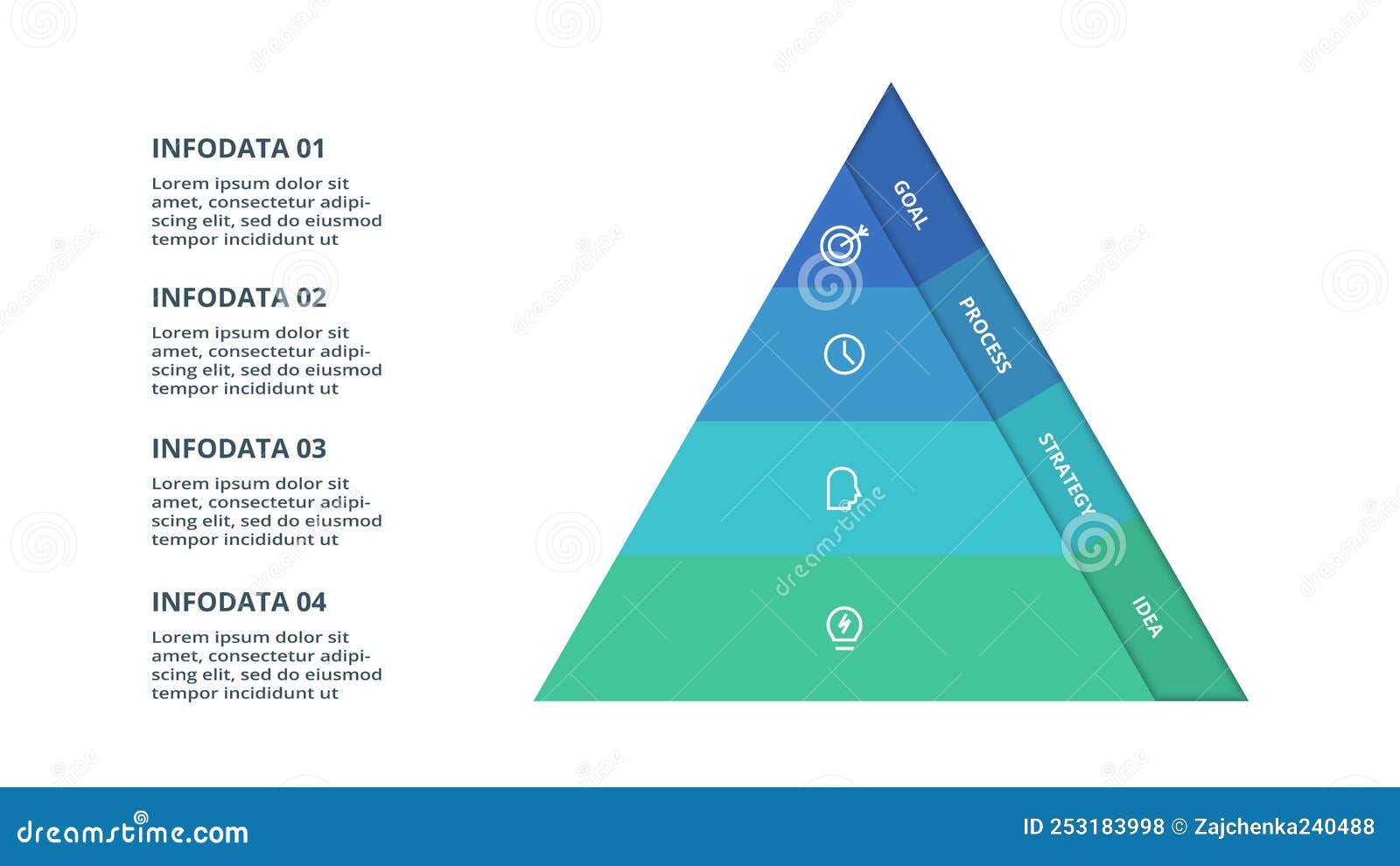 INFODATA 01

Lorem ipsum dolor sit amet, consectetur adipiscing elit, sed do eiusmod tempor incididunt ut

INFODATA 02

Lorem ipsum dolor sit amet, consectetur adipiscing elit, sed do eiusmod tempor incididunt ut

INFODATA 03

Lorem ipsum dolor sit amet, consectetur adipiscing elit, sed do eiusmod tempor incididunt ut

INFODATA 04

Lorem ipsum dolor sit amet, consectetur adipiscing elit, sed do eiusmod tempor incididunt ut

GOAL

PROCESS

STRATEGY

IDEA

dreamstime

dreamstime.com

ID 253183998 © Zajchenka240488