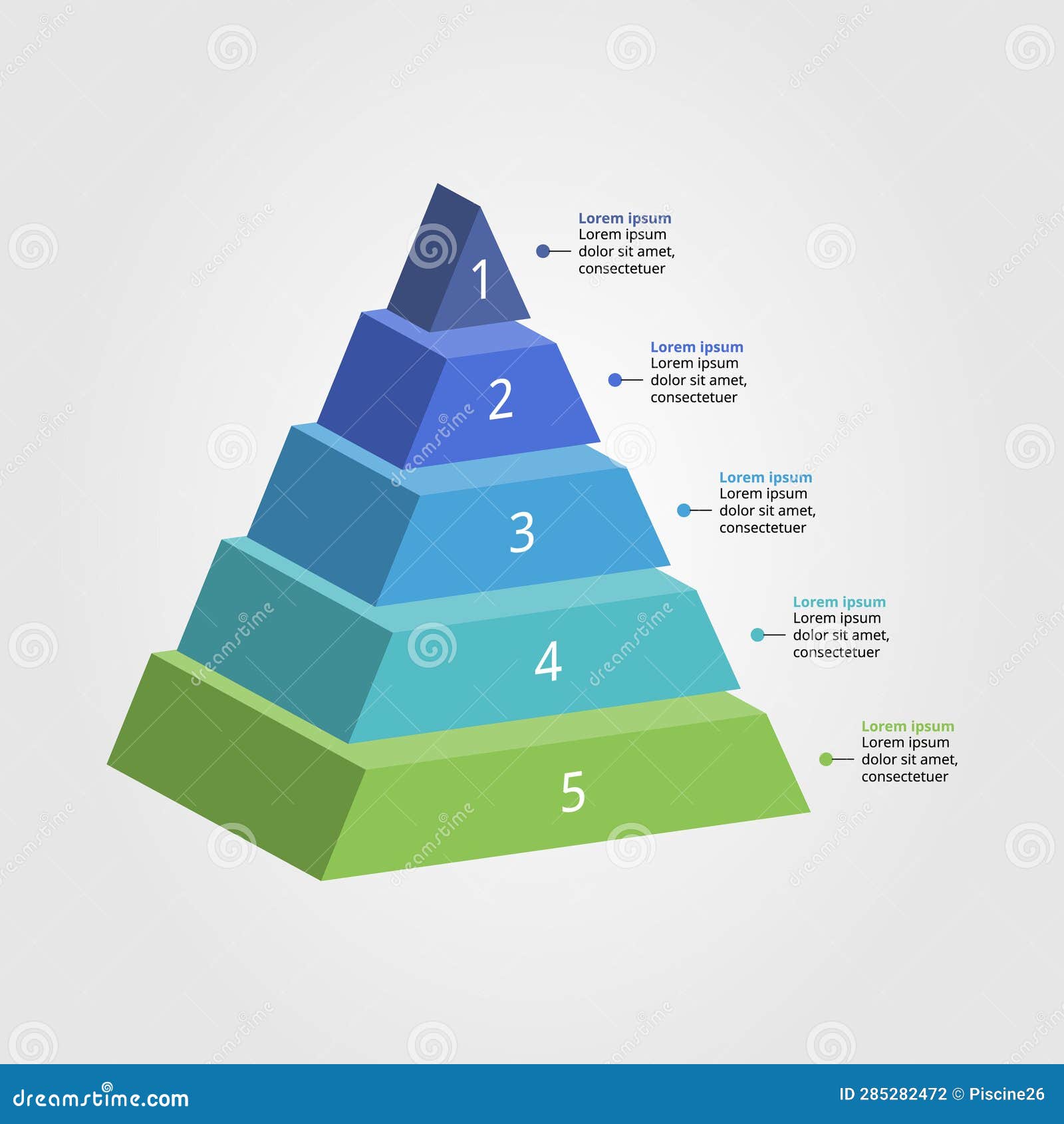 1

Lorem ipsum
Lorem ipsum dolor sit amet, consectetuer

2

Lorem ipsum
Lorem ipsum dolor sit amet, consectetuer

3

Lorem ipsum
Lorem ipsum dolor sit amet, consectetuer

4

Lorem ipsum
Lorem ipsum dolor sit amet, consectetuer

5

Lorem ipsum
Lorem ipsum dolor sit amet, consectetuer

dreamstime.com

ID 285282472 © Piscine26