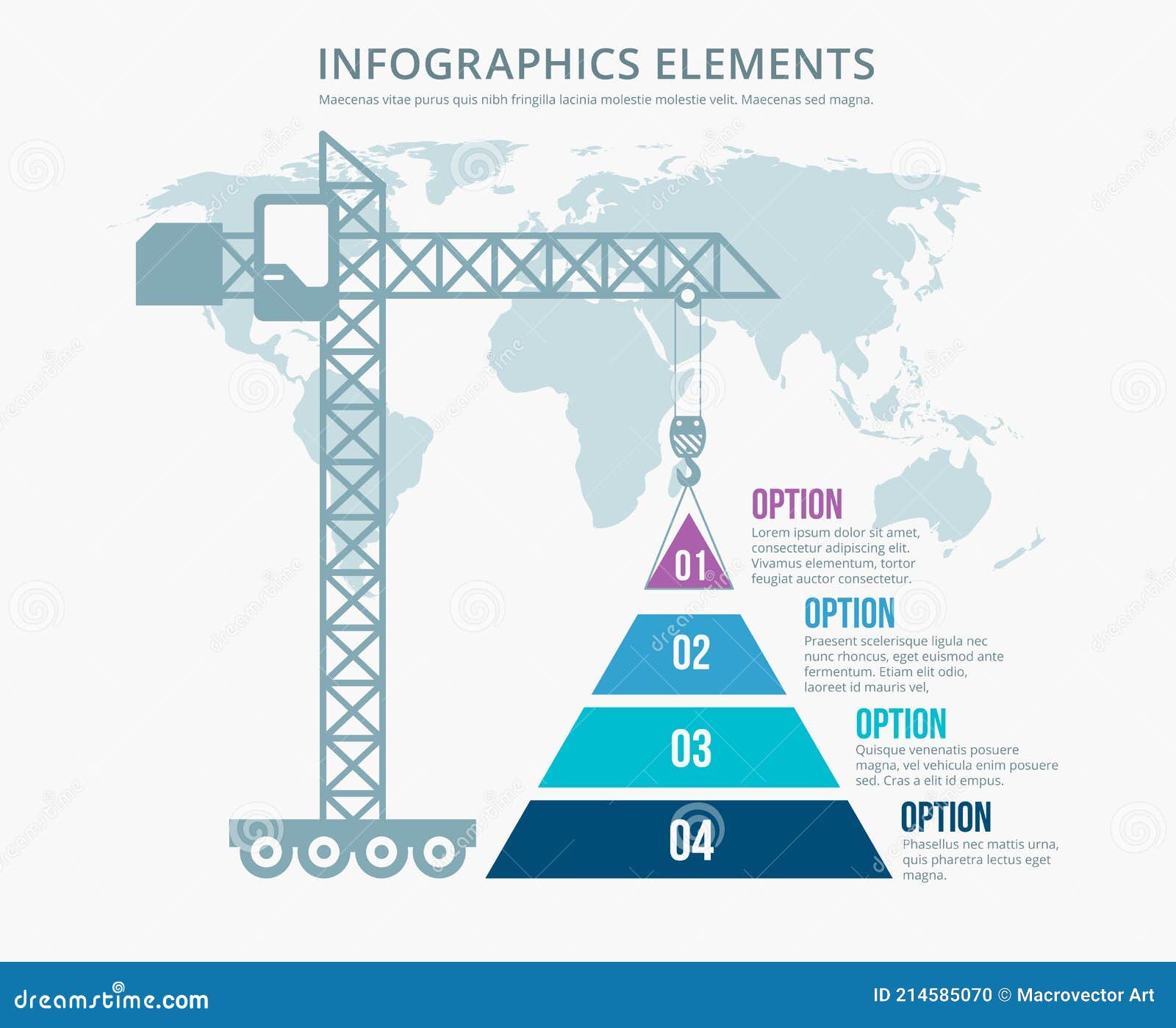 INFOGRAPHICS ELEMENTS

Maecenas vitae purus quis nibh fringilla lacinia molestie molestie velit. Maecenas sed magna.

01

OPTION

Lorem ipsum dolor sit amet, consectetur adipiscing elit. Vivamus elementum, tortor feugiat auctor consectetur.

02

OPTION

Praesent scelerisque ligula nec nunc rhoncus, eget euismod ante fermentum. Etiam elit odio, laoreet id mauris vel,

03

OPTION

Quisque venenatis posuere magna, vel vehicula enim posuere sed. Cras a elit id empus.

04

OPTION

Phasellus nec mattis urna, quis pharetra lectus eget magna.

dreamstime.com

ID 214585070 © Macrovector Art