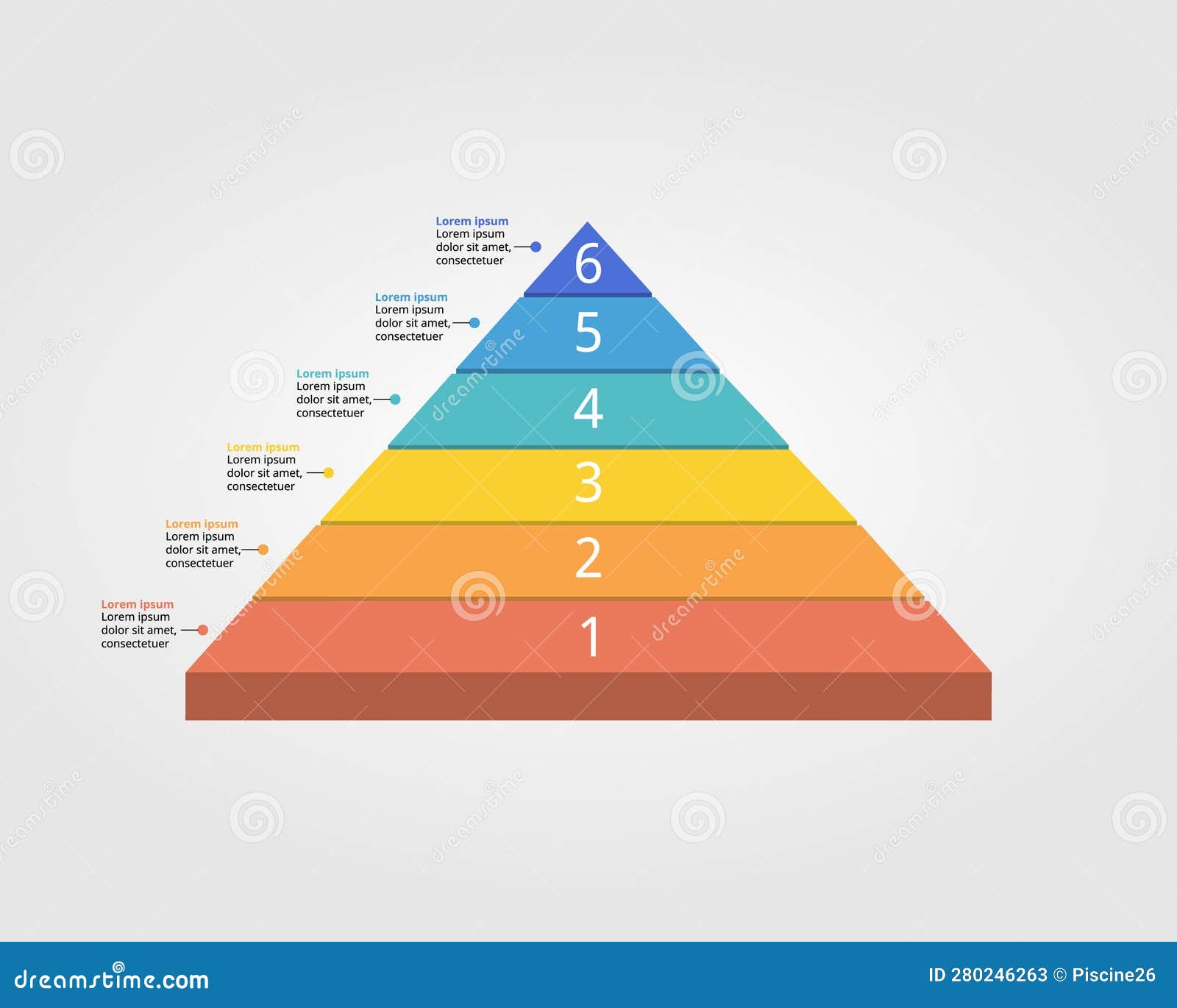 Lorem ipsum
Lorem ipsum dolor sit amet, consectetuer

6

Lorem ipsum
Lorem ipsum dolor sit amet, consectetuer

5

Lorem ipsum
Lorem ipsum dolor sit amet, consectetuer

4

Lorem ipsum
Lorem ipsum dolor sit amet, consectetuer

3

Lorem ipsum
Lorem ipsum dolor sit amet, consectetuer

2

Lorem ipsum
Lorem ipsum dolor sit amet, consectetuer

1

dreamstime

dreamstime.com

ID 280246263 © Piscine26