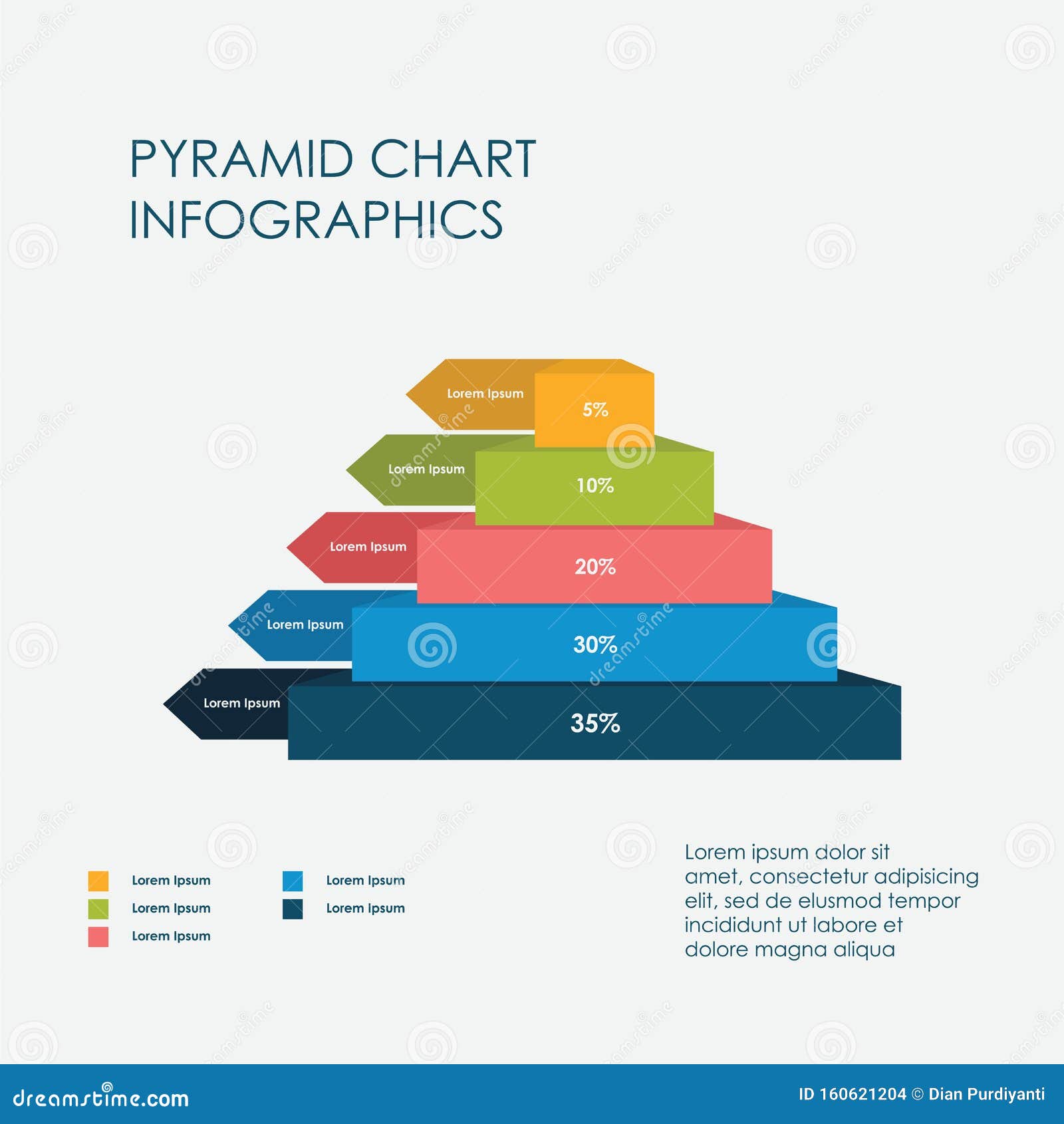 PYRAMID CHART INFOGRAPHICS

Lorem Ipsum 5%

Lorem Ipsum 10%

Lorem Ipsum 20%

Lorem Ipsum 30%

Lorem Ipsum 35%

Lorem Ipsum
Lorem Ipsum
Lorem Ipsum

Lorem Ipsum
Lorem Ipsum

Lorem ipsum dolor sit amet, consectetur adipisicing elit, sed de elusmod tempor incididunt ut labore et dolore magna aliqua

dreamstime.com

ID 160621204 © Dian Purdiyanti