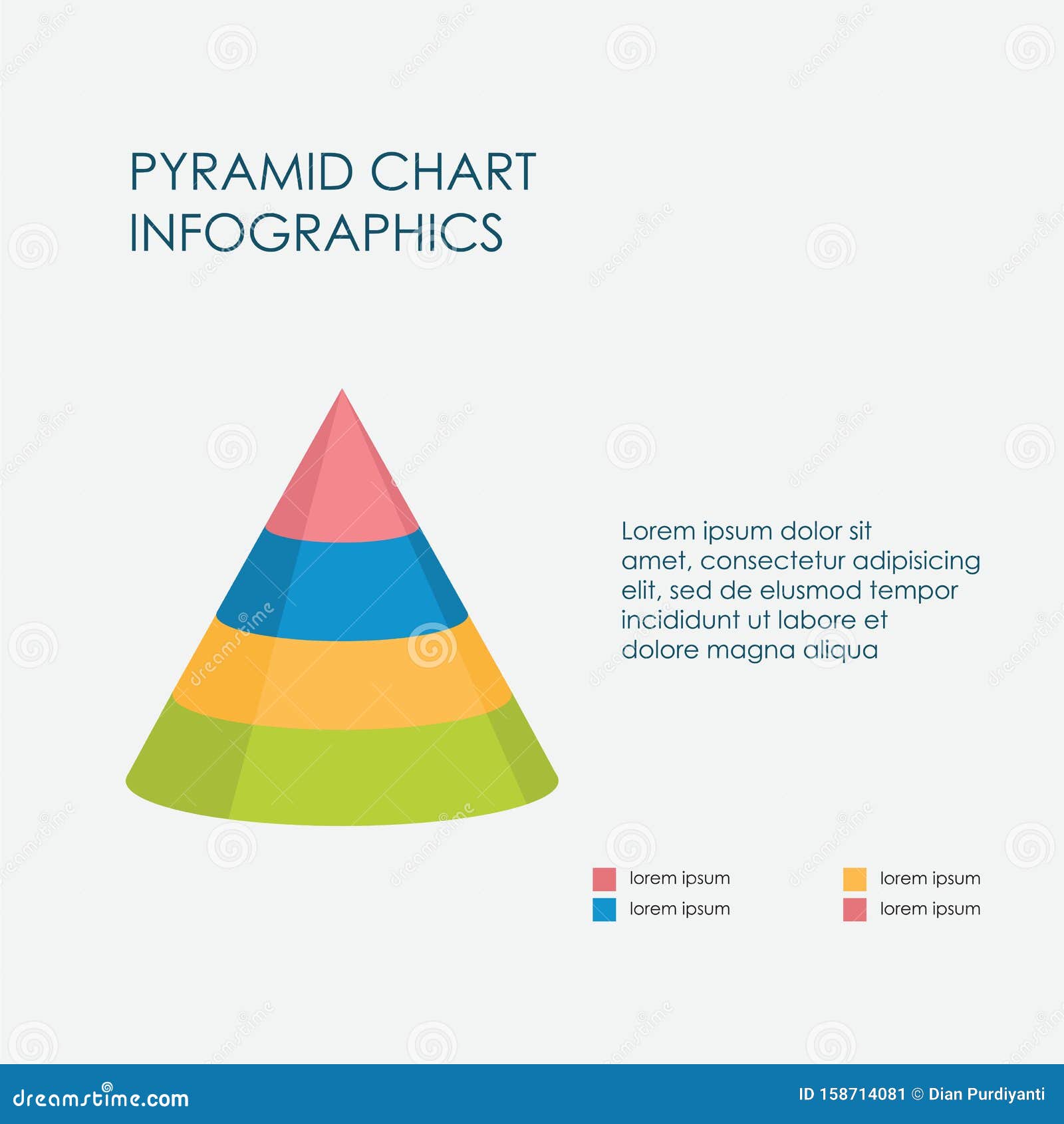 PYRAMID CHART
INFOGRAPHICS

Lorem ipsum dolor sit amet, consectetur adipisicing elit, sed de elusmod tempor incididunt ut labore et dolore magna aliqua

lorem ipsum
lorem ipsum

lorem ipsum
lorem ipsum

dreamstime.com

ID 158714081 © Dian Purdiyanti