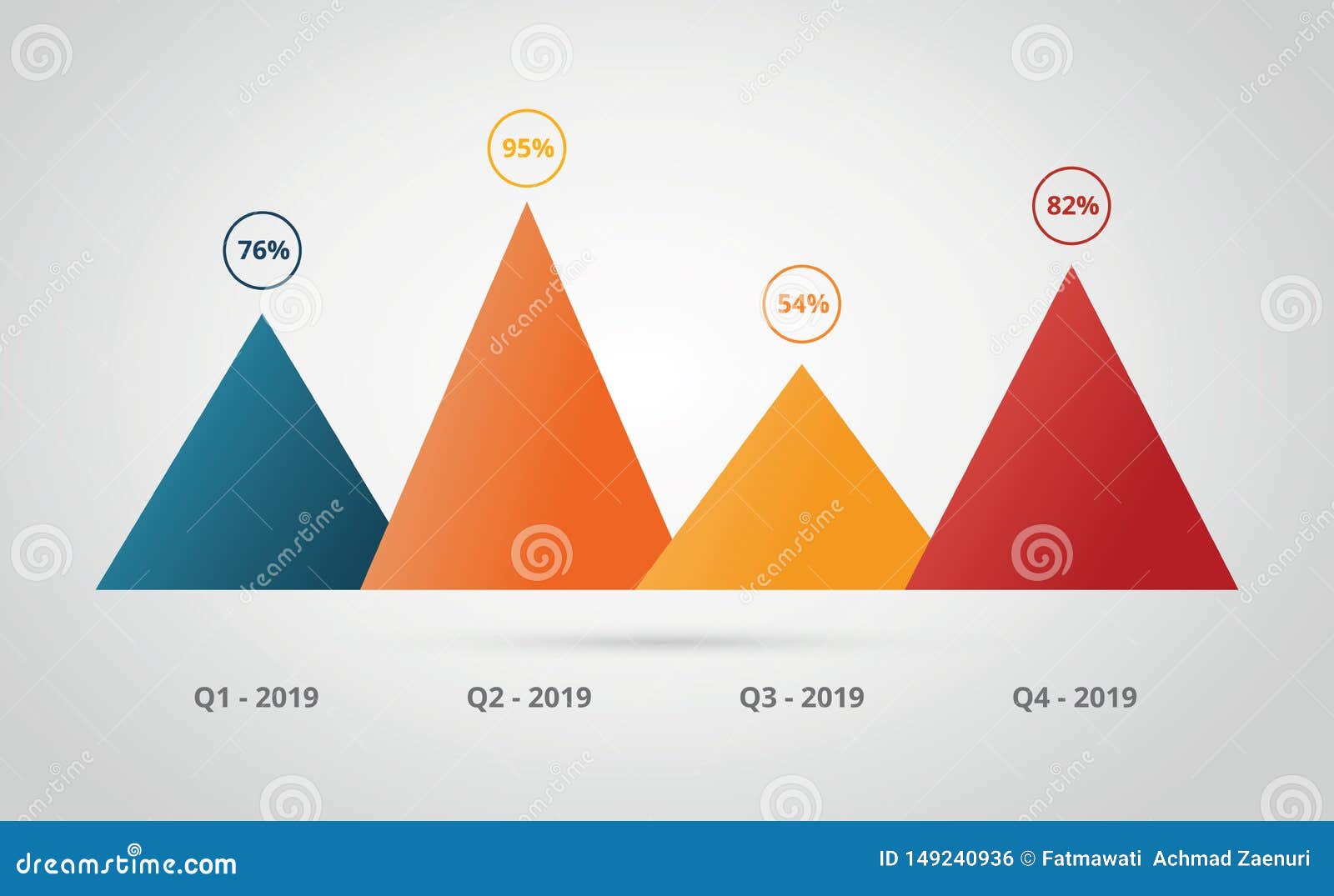 76%

95%

54%

82%

Q1 - 2019

Q2 - 2019

Q3 - 2019

Q4 - 2019

dreamstime.com

ID 149240936 © Fatmawati Achmad Zaenuri