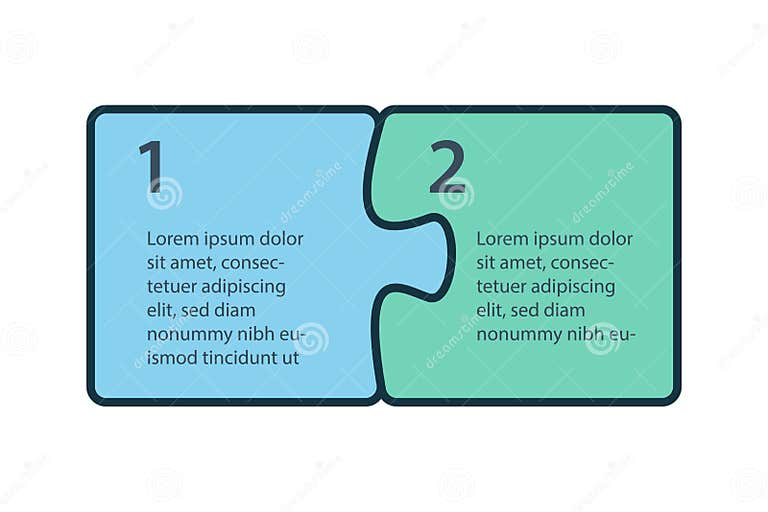 1

Lorem ipsum dolor sit amet, consectetuer adipiscing elit, sed diam nonummy nibh euismod tincidunt ut

2

Lorem ipsum dolor sit amet, consectetuer adipiscing elit, sed diam nonummy nibh eu-

dreamstime