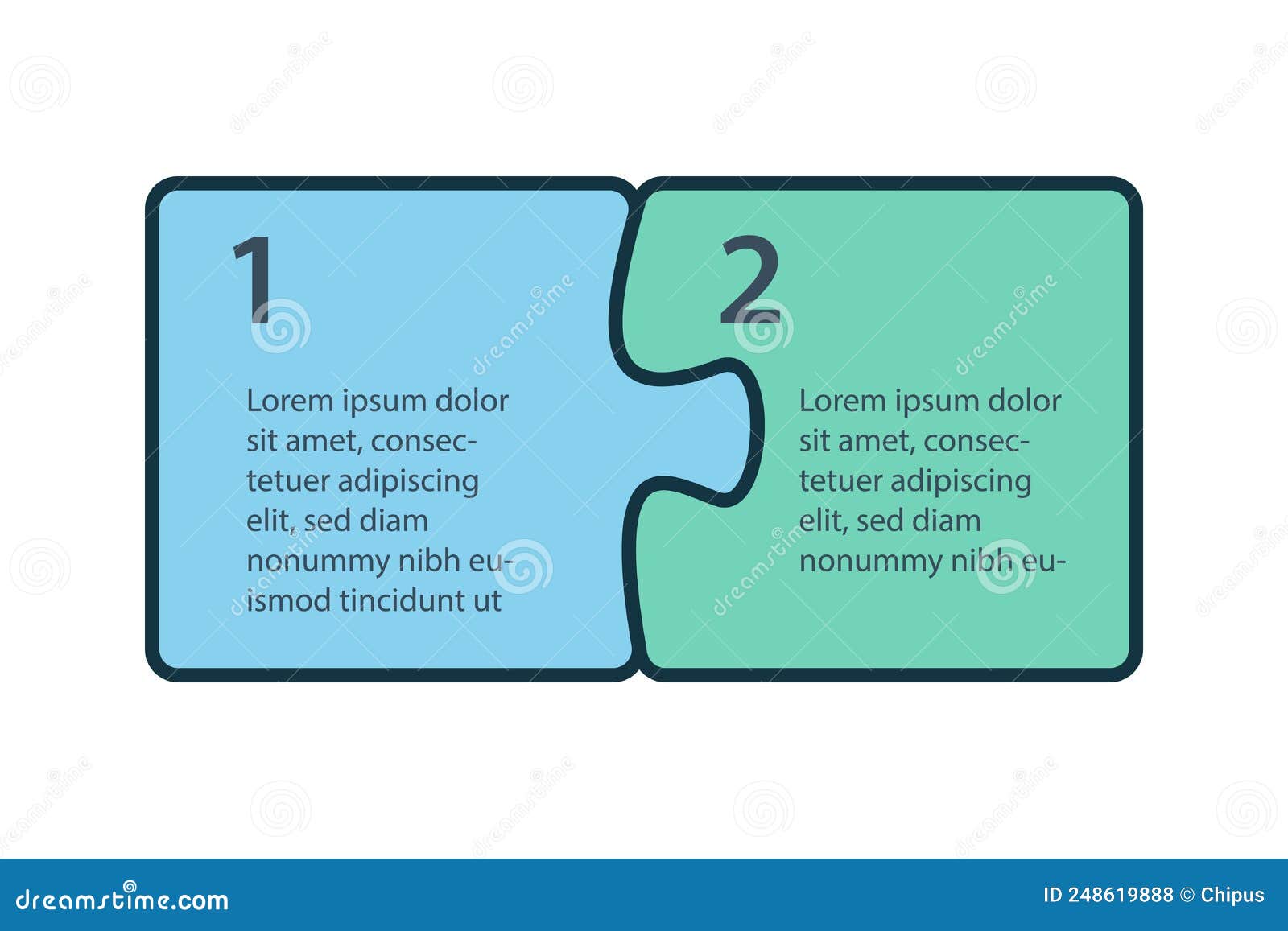 1

Lorem ipsum dolor sit amet, consectetuer adipiscing elit, sed diam nonummy nibh euismod tincidunt ut

2

Lorem ipsum dolor sit amet, consectetuer adipiscing elit, sed diam nonummy nibh eu-

dreamstime.com

ID 248619888 © Chipus